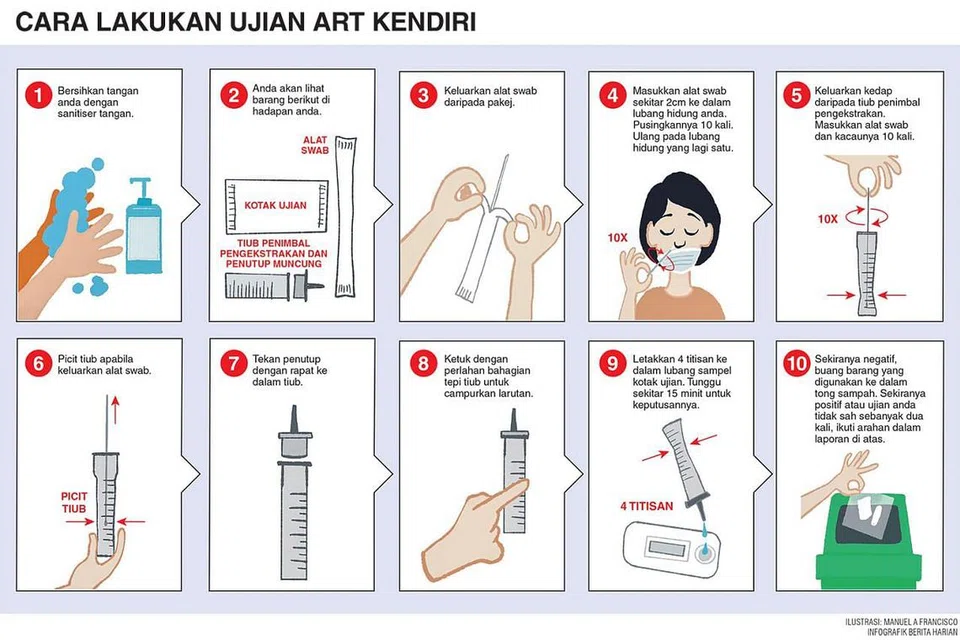 CARA LAKUKAN UJIAN ART KENDIRI

1 Bersihkan tangan anda dengan sanitiser tangan.

2 Anda akan lihat barang berikut di hadapan anda.

ALAT SWAB

KOTAK UJIAN

TIUB PENIMBAL PENGEKSTRAKAN DAN PENUTUP MUNCUNG

3 Keluarkan alat swab daripada pakej.

4 Masukkan alat swab sekitar 2cm ke dalam lubang hidung anda. Pusingkannya 10 kali. Ulang pada lubang hidung yang lagi satu.

10X

5 Keluarkan kedap daripada tiub penimbal pengekstrakan. Masukkan alat swab dan kacaunya 10 kali.

10X

6 Picit tiub apabila keluarkan alat swab.

PICIT TIUB

7 Tekan penutup dengan rapat ke dalam tiub.

8 Ketuk dengan perlahan bahagian tepi tiub untuk campurkan larutan.

9 Letakkan 4 titisan ke dalam lubang sampel kotak ujian. Tunggu sekitar 15 minit untuk keputusannya.

4 TITISAN

10 Sekiranya negatif, buang barang yang digunakan ke dalam tong sampah. Sekiranya positif atau ujian anda tidak sah sebanyak dua kali, ikuti arahan dalam laporan di atas.

ILUSTRASI: MANUEL A FRANCISCO
INFOGRAFIK BERITA HARIAN