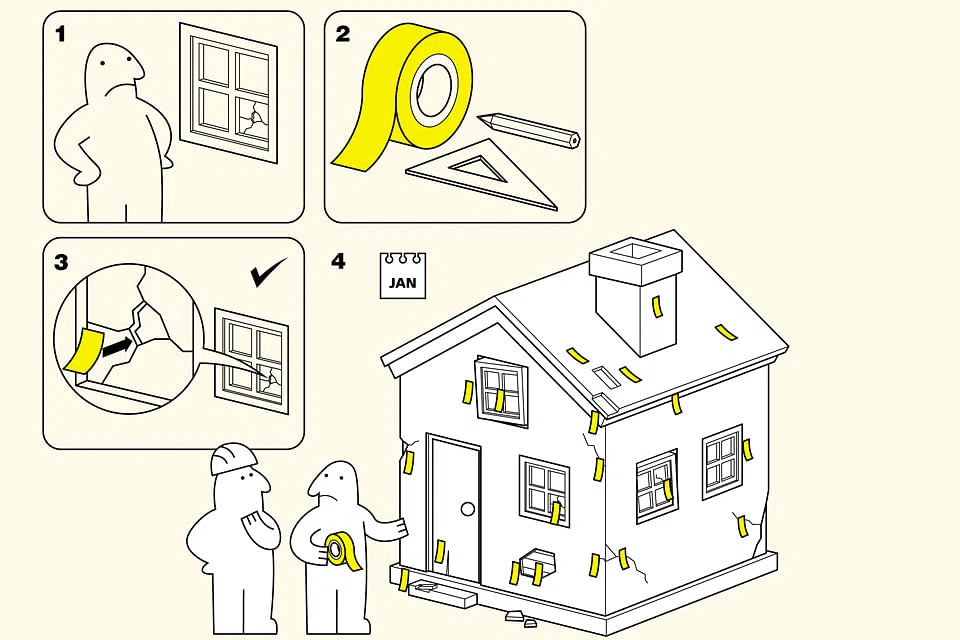 1

2

3

4

JAN