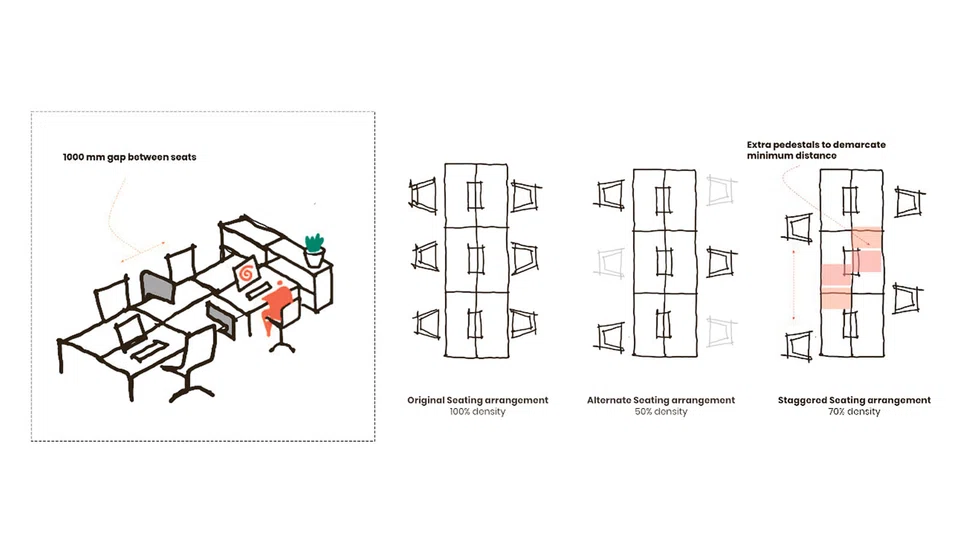 1000 mm gap between seats

Extra pedestals to demarcate minimum distance

Original Seating arrangement
100% density

Alternate Seating arrangement
50% density

Staggered Seating arrangement
70% density