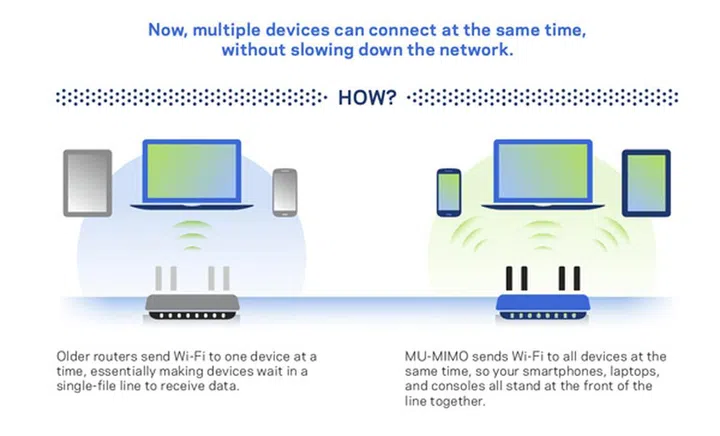 Now, multiple devices can connect at the same time, without slowing down the network.

HOW?

Older routers send Wi-Fi to one device at a time, essentially making devices wait in a single-file line to receive data.

MU-MIMO sends Wi-Fi to all devices at the same time, so your smartphones, laptops, and consoles all stand at the front of the line together.