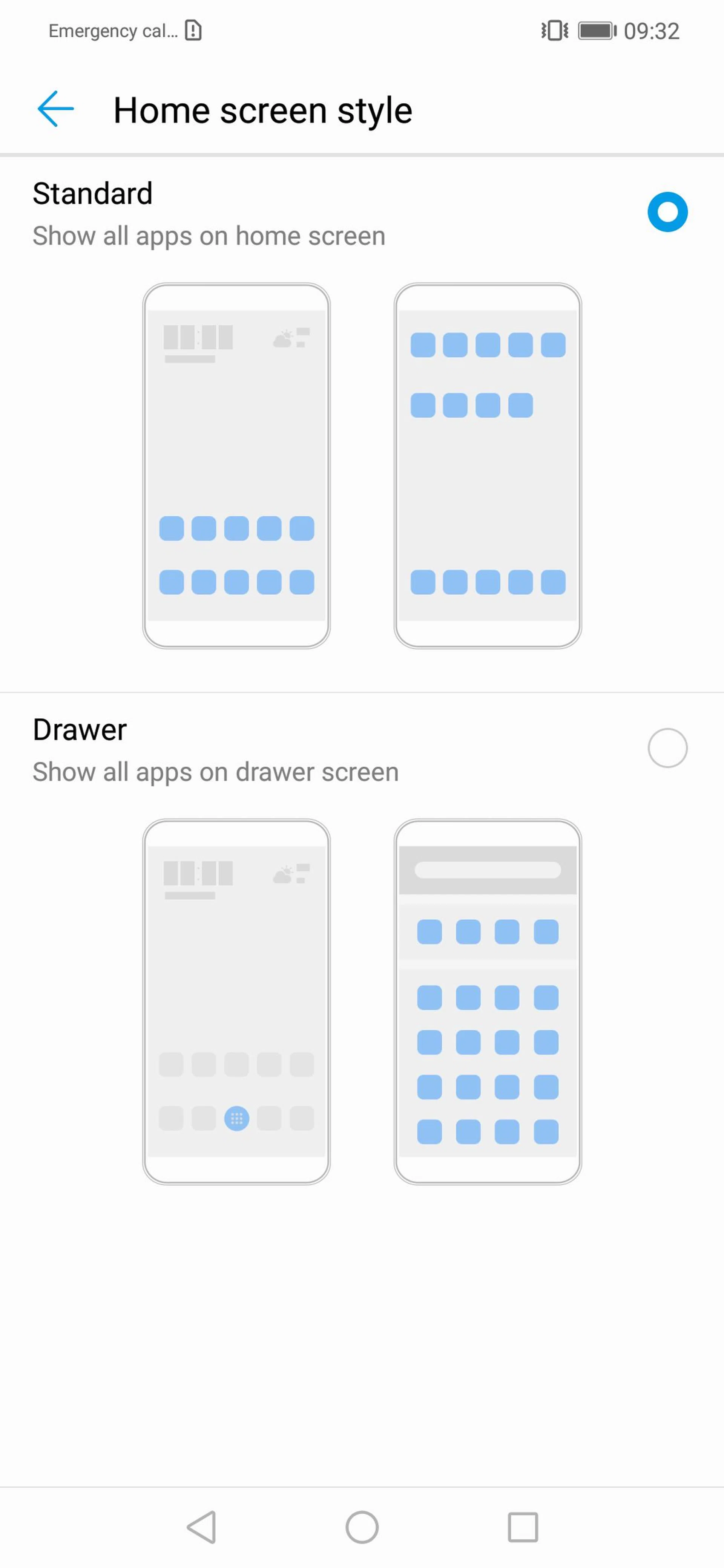 Emergency cal... 09:32

Home screen style

Standard
Show all apps on home screen

Drawer
Show all apps on drawer screen