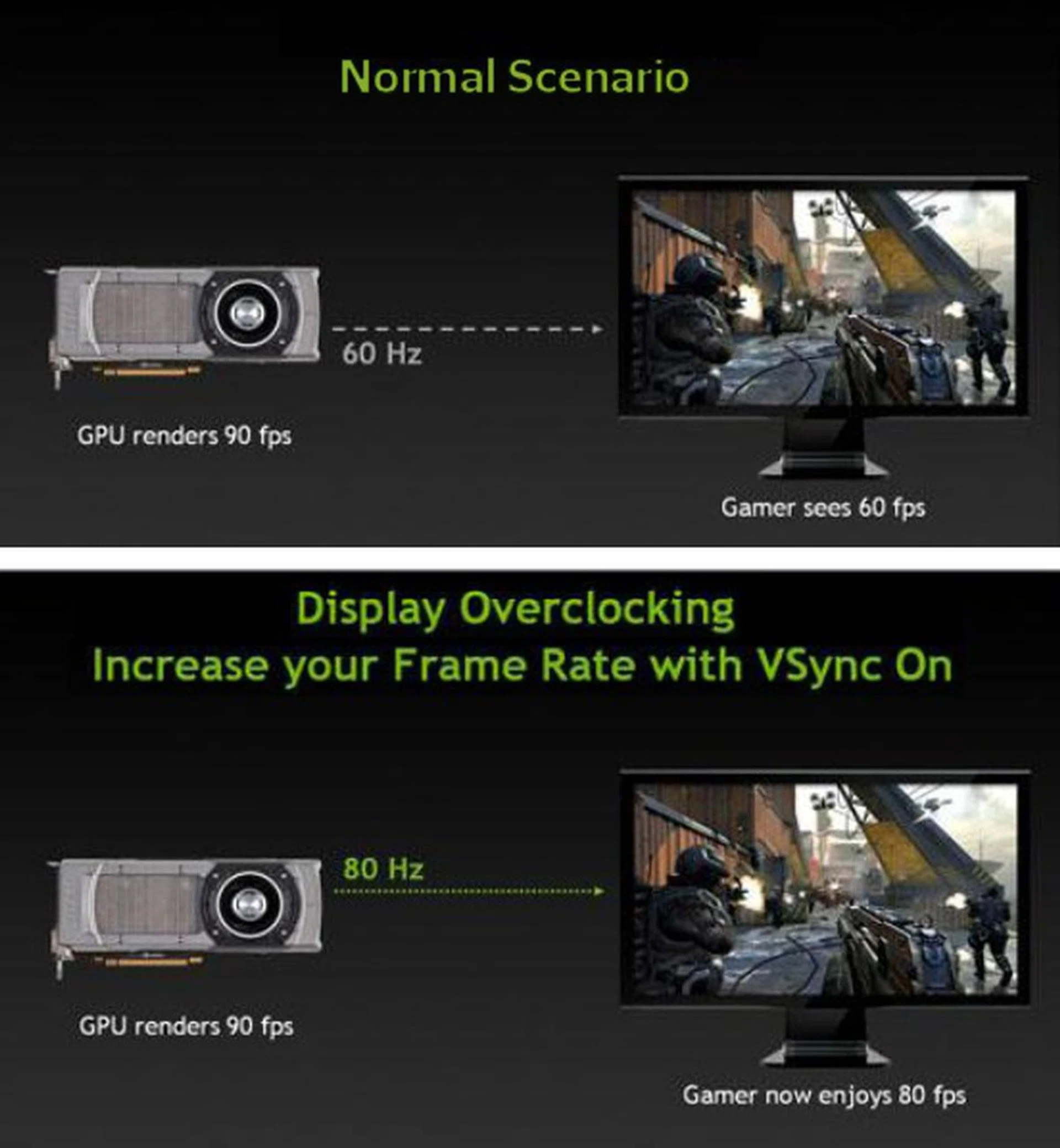 Normal Scenario

60 Hz

GPU renders 90 fps

Gamer sees 60 fps

Display Overclocking
Increase your Frame Rate with VSync On

80 Hz

GPU renders 90 fps

Gamer now enjoys 80 fps