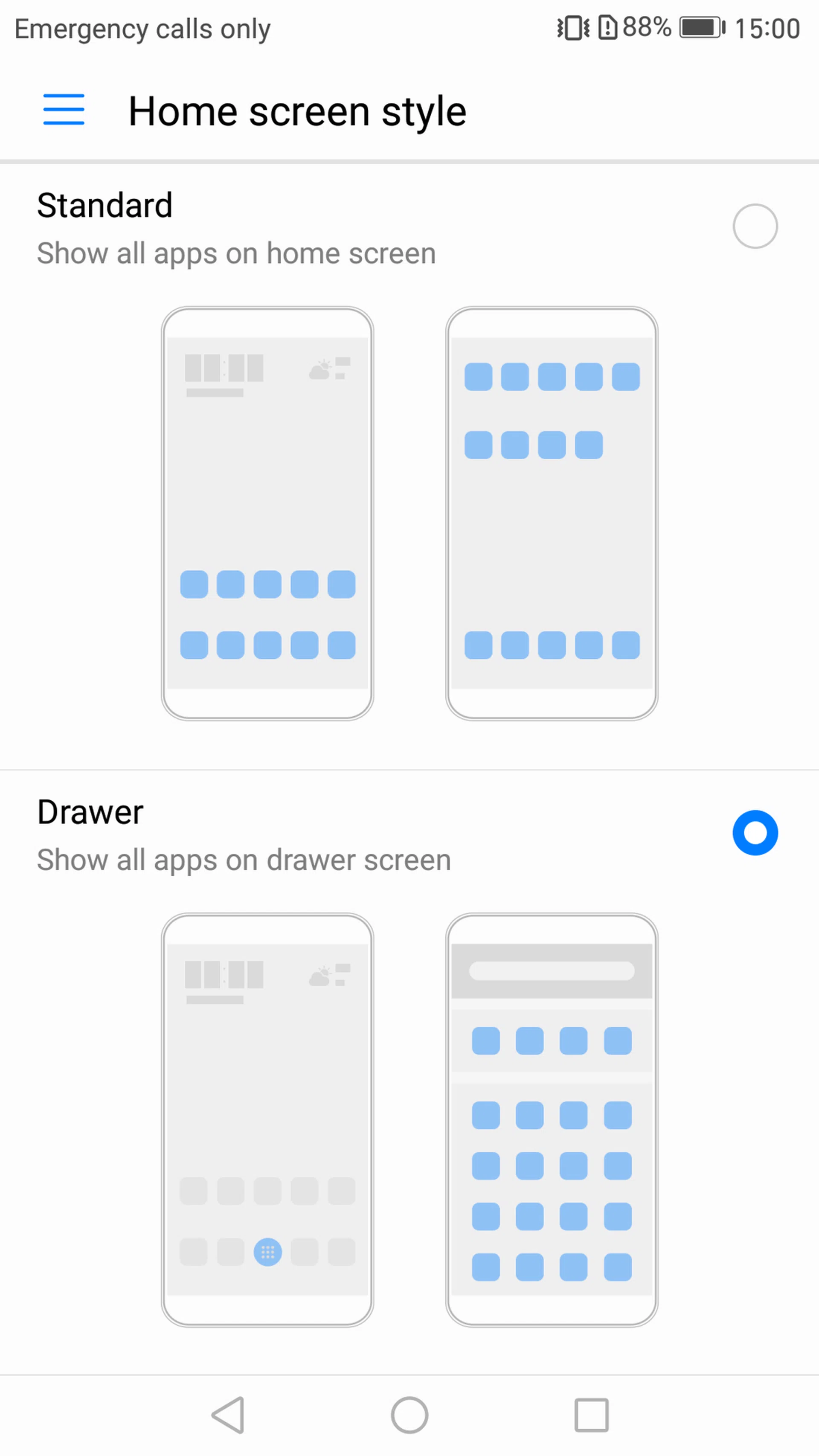 Emergency calls only 88% 15:00

Home screen style

Standard
Show all apps on home screen

Drawer
Show all apps on drawer screen