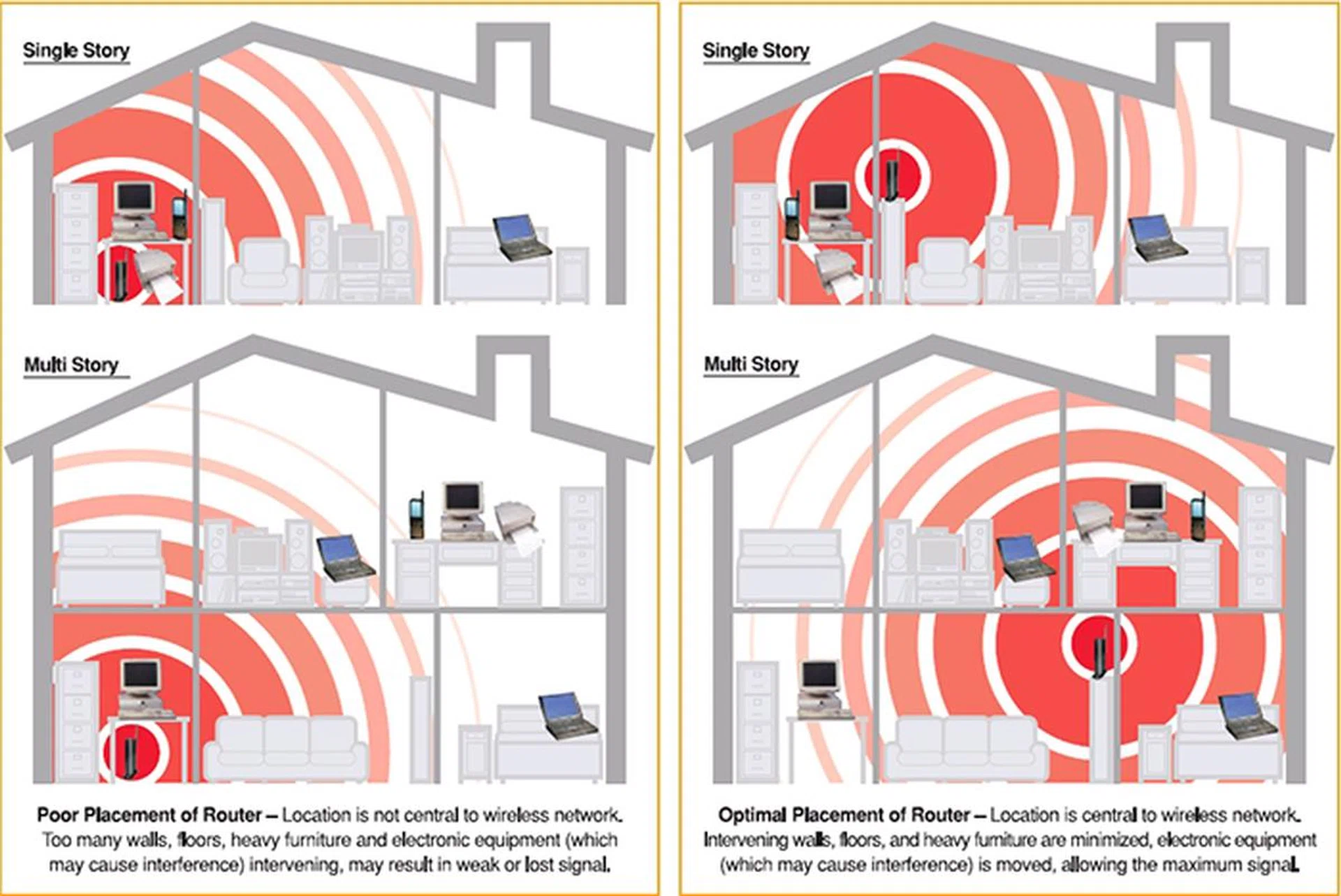 Single Story

Multi Story

Poor Placement of Router – Location is not central to wireless network. Too many walls, floors, heavy furniture and electronic equipment (which may cause interference) intervening, may result in weak or lost signal.

Single Story

Multi Story

Optimal Placement of Router – Location is central to wireless network. Intervening walls, floors, and heavy furniture are minimized, electronic equipment (which may cause interference) is moved, allowing the maximum signal.