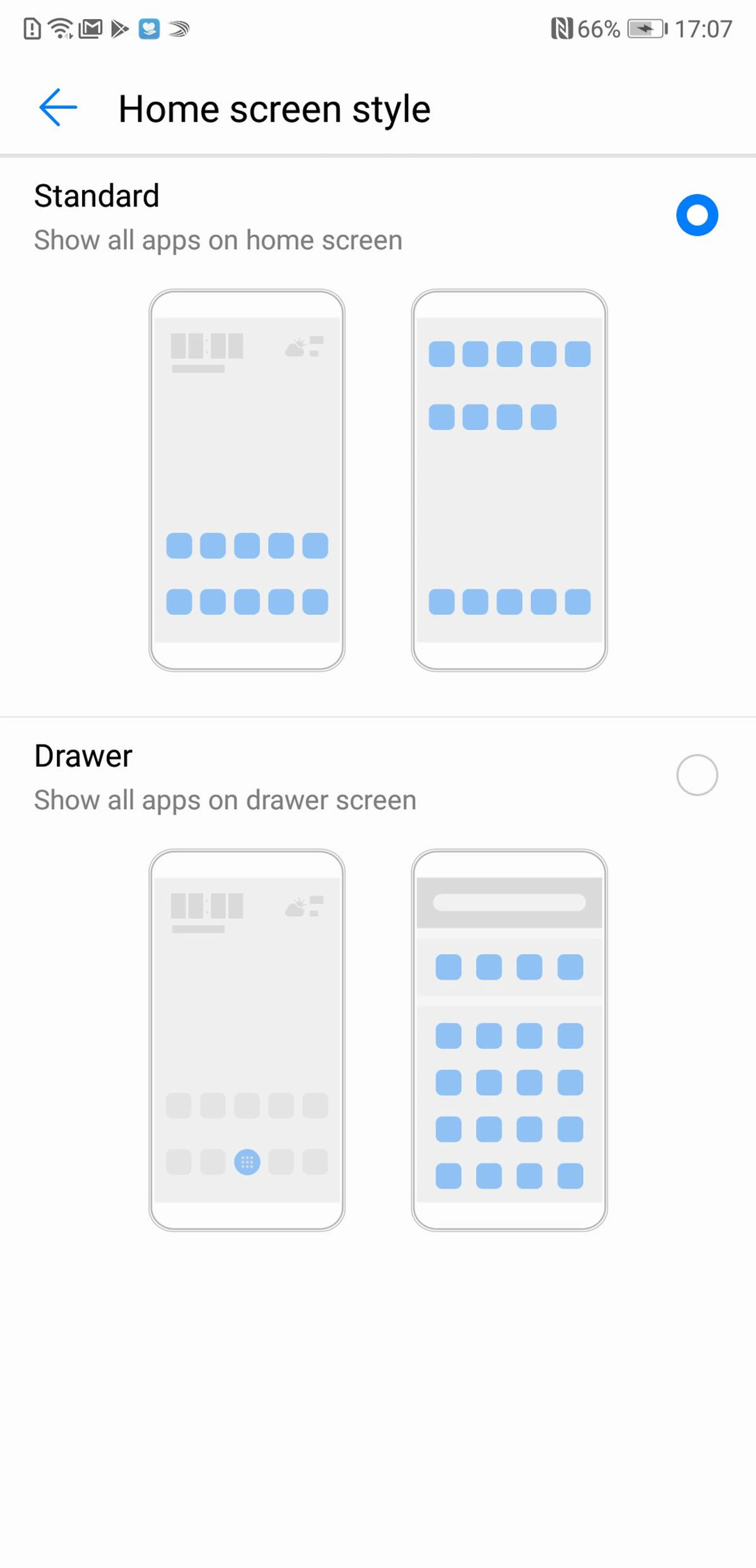 66% 17:07

Home screen style

Standard
Show all apps on home screen

Drawer
Show all apps on drawer screen