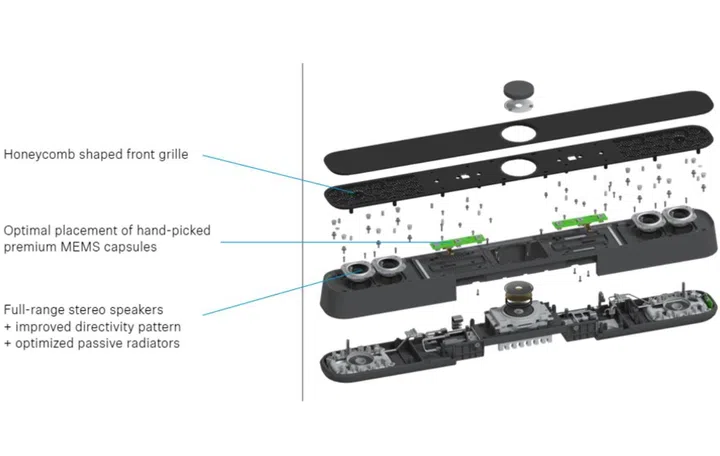 Honeycomb shaped front grille

Optimal placement of hand-picked premium MEMS capsules

Full-range stereo speakers
+ improved directivity pattern
+ optimized passive radiators