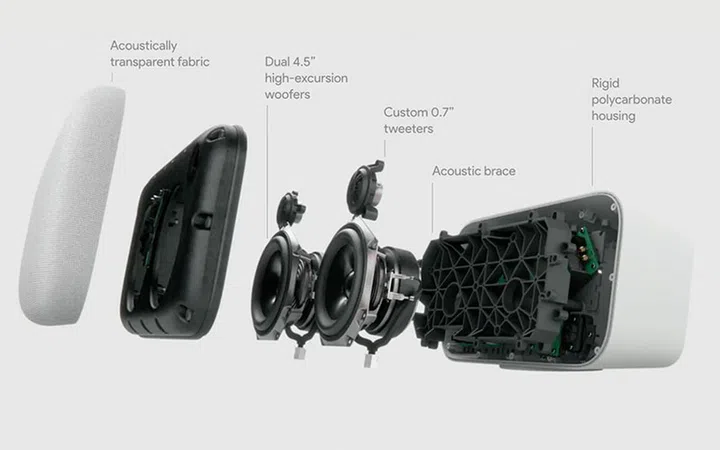 Acoustically transparent fabric

Dual 4.5" high-excursion woofers

Custom 0.7" tweeters

Acoustic brace

Rigid polycarbonate housing