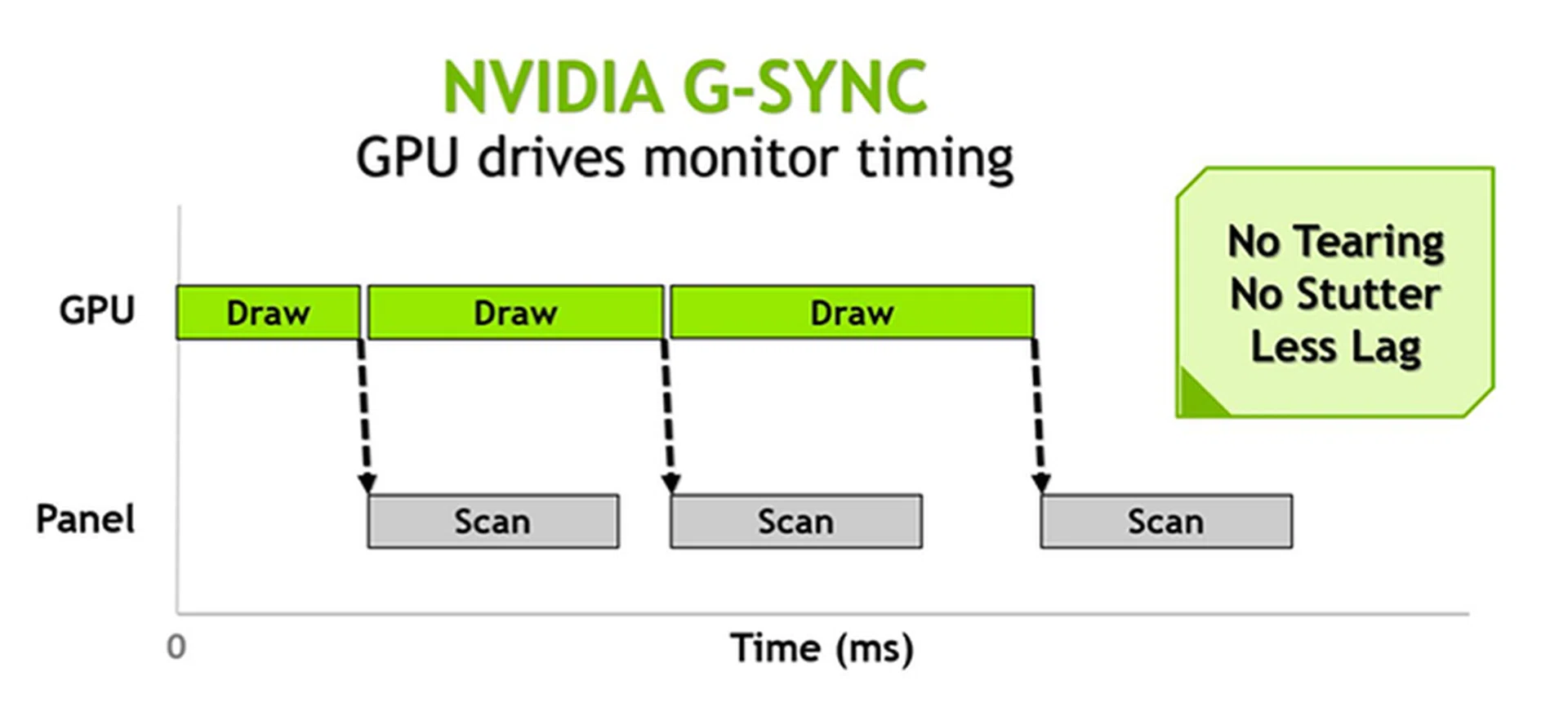 NVIDIA G-SYNC
GPU drives monitor timing

No Tearing
No Stutter
Less Lag

GPU
Draw
Draw
Draw

Panel
Scan
Scan
Scan

0
Time (ms)