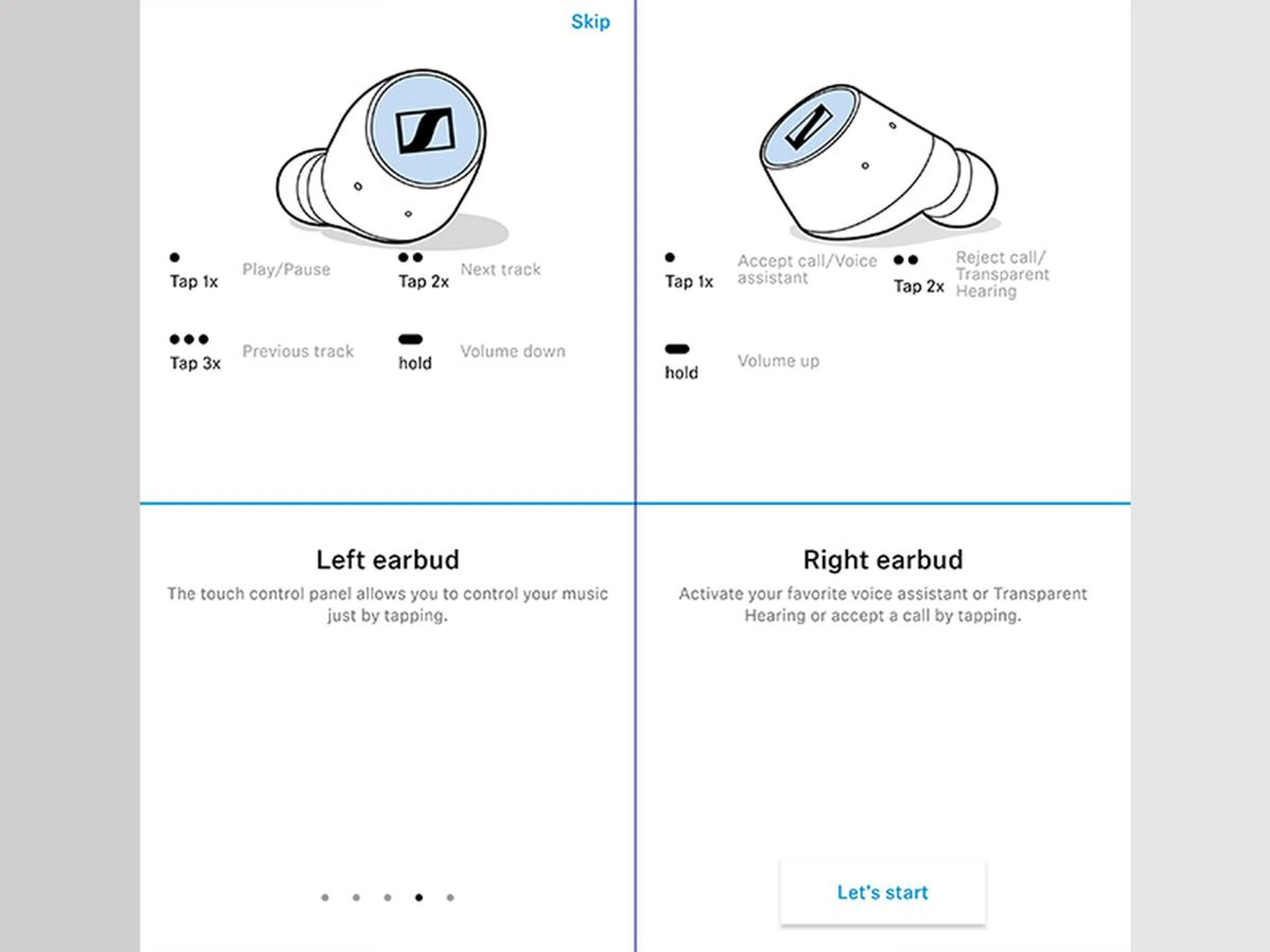 Skip

Tap 1x Play/Pause
Tap 2x Next track
Tap 3x Previous track
hold Volume down

Left earbud

The touch control panel allows you to control your music just by tapping.

Tap 1x Accept call/Voice assistant
Tap 2x Reject call/ Transparent Hearing
hold Volume up

Right earbud

Activate your favorite voice assistant or Transparent Hearing or accept a call by tapping.

Let's start