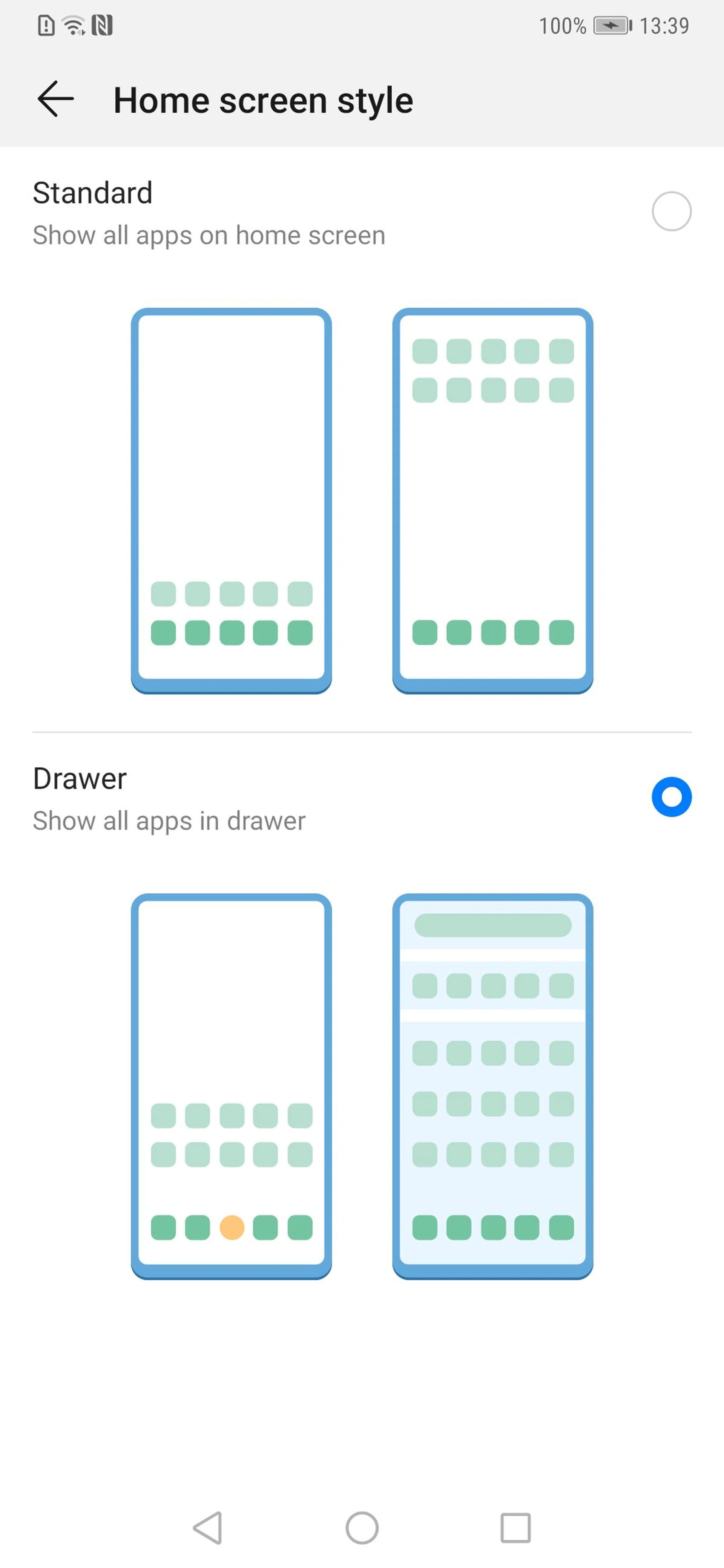 100% 13:39

Home screen style

Standard
Show all apps on home screen

Drawer
Show all apps in drawer