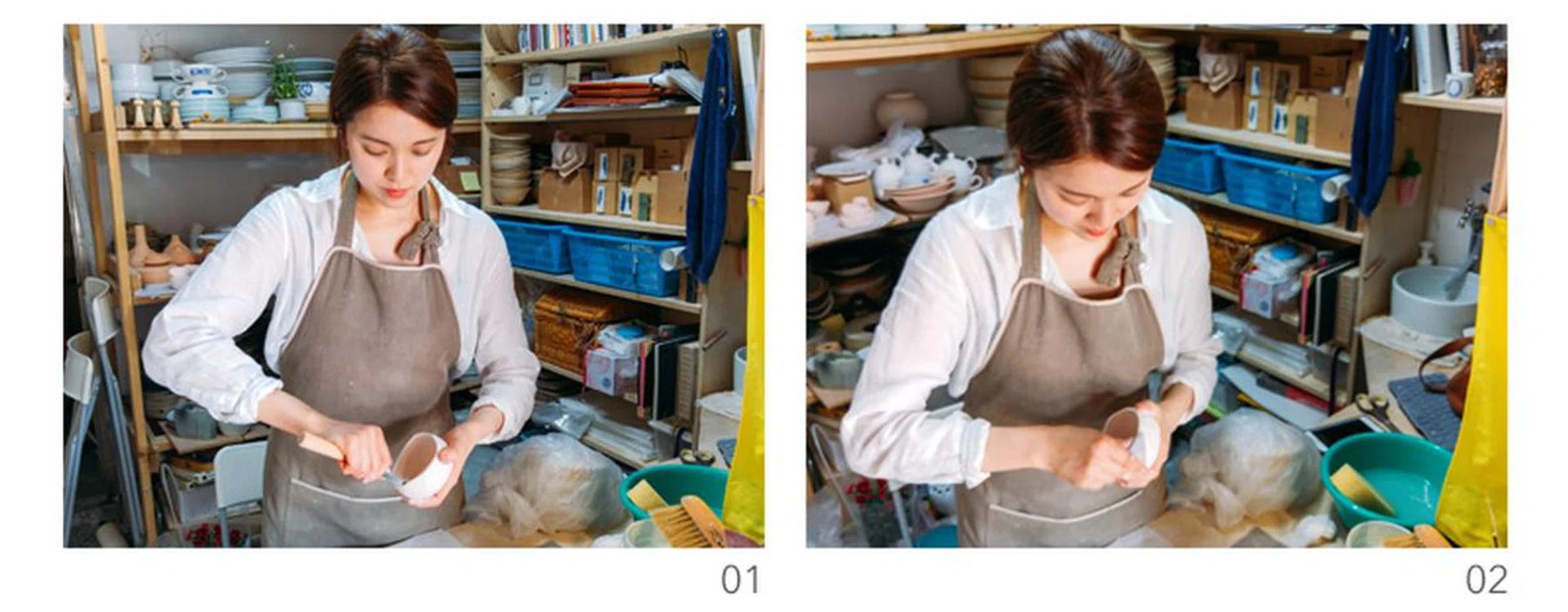 01

02