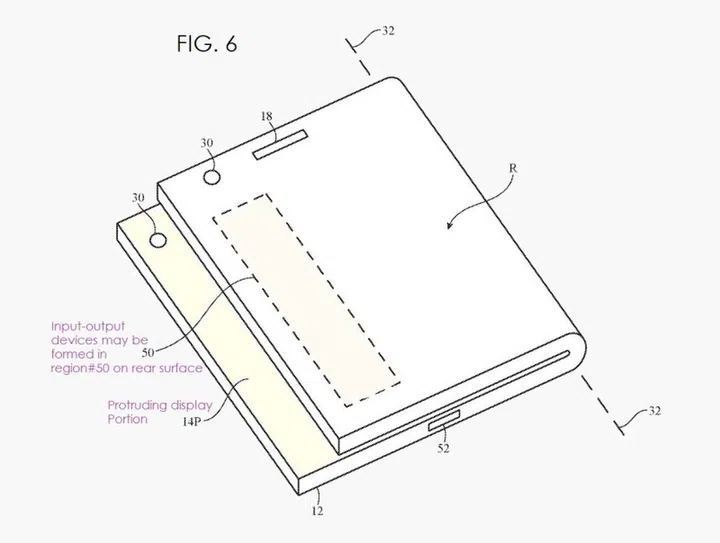 FIG. 6

32

18

30

R

30

Input-output devices may be formed in region#50 on rear surface

50

Protruding display Portion

14P

32

52

12