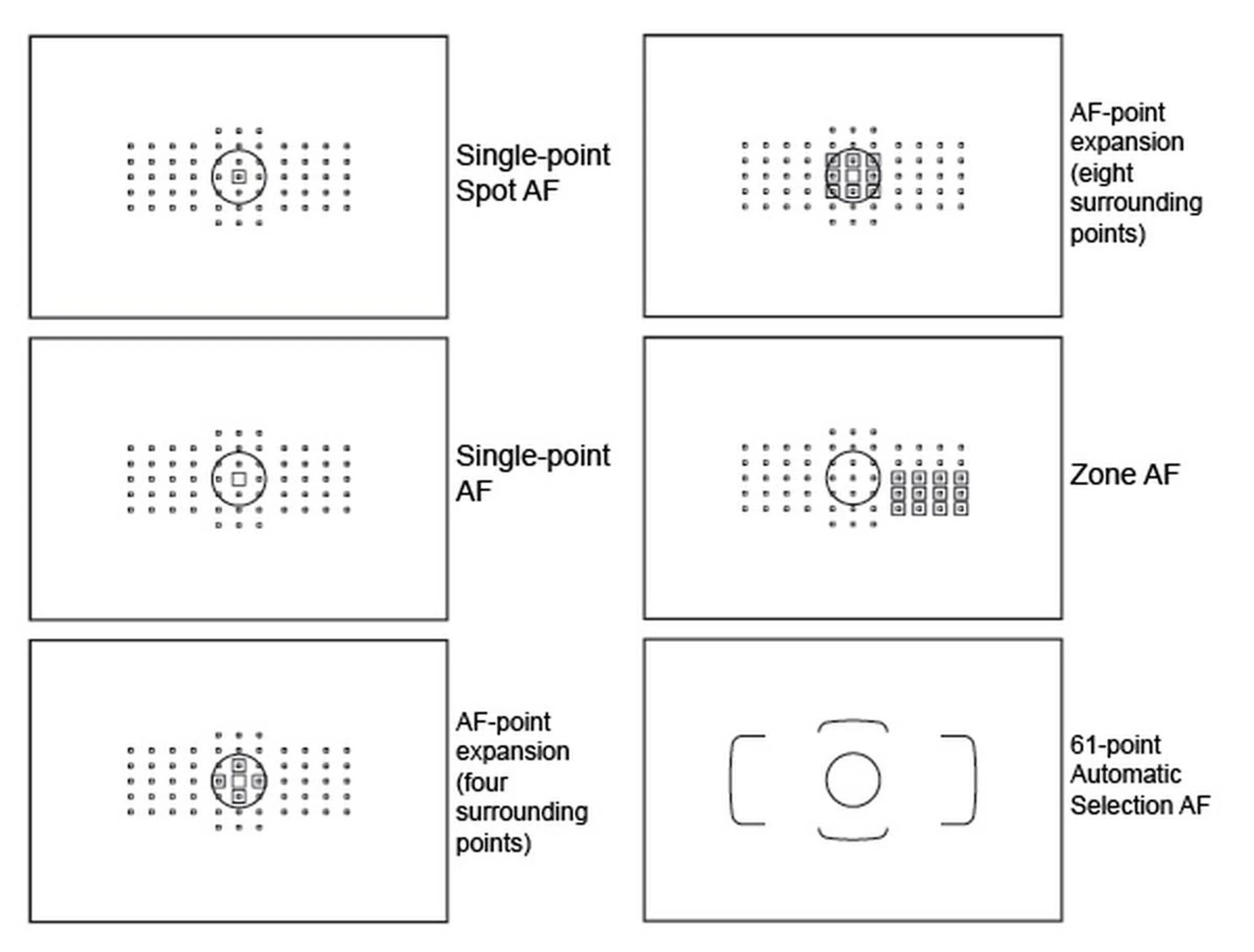 Single-point Spot AF

Single-point AF

AF-point expansion (four surrounding points)

AF-point expansion (eight surrounding points)

Zone AF

61-point Automatic Selection AF