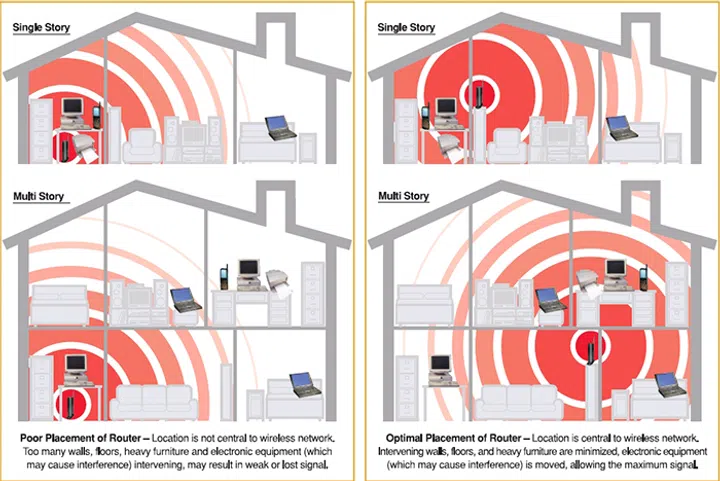 Single Story

Multi Story

Poor Placement of Router – Location is not central to wireless network. Too many walls, floors, heavy furniture and electronic equipment (which may cause interference) intervening, may result in weak or lost signal.

Single Story

Multi Story

Optimal Placement of Router – Location is central to wireless network. Intervening walls, floors, and heavy furniture are minimized, electronic equipment (which may cause interference) is moved, allowing the maximum signal.