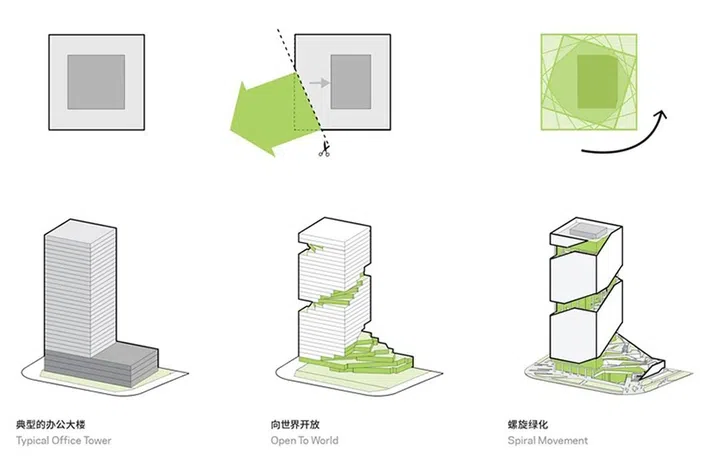 典型的办公大楼
Typical Office Tower

向世界开放
Open To World

螺旋绿化
Spiral Movement