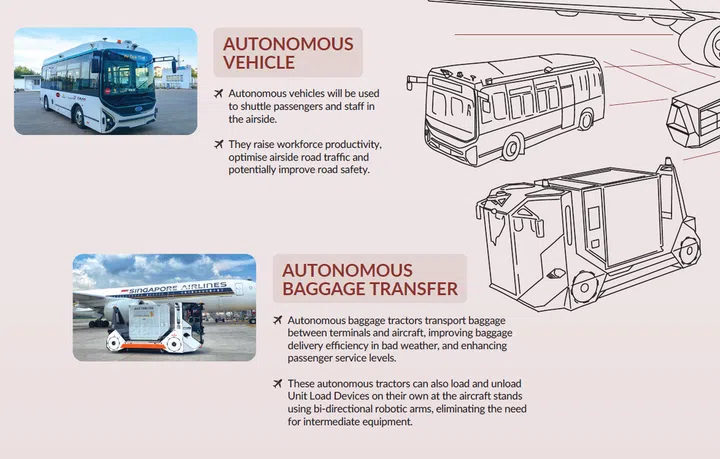 AUTONOMOUS VEHICLE

Autonomous vehicles will be used to shuttle passengers and staff in the airside.

They raise workforce productivity, optimise airside road traffic and potentially improve road safety.

SINGAPORE AIRLINES

AUTONOMOUS BAGGAGE TRANSFER

Autonomous baggage tractors transport baggage between terminals and aircraft, improving baggage delivery efficiency in bad weather, and enhancing passenger service levels.

These autonomous tractors can also load and unload Unit Load Devices on their own at the aircraft stands using bi-directional robotic arms, eliminating the need for intermediate equipment.