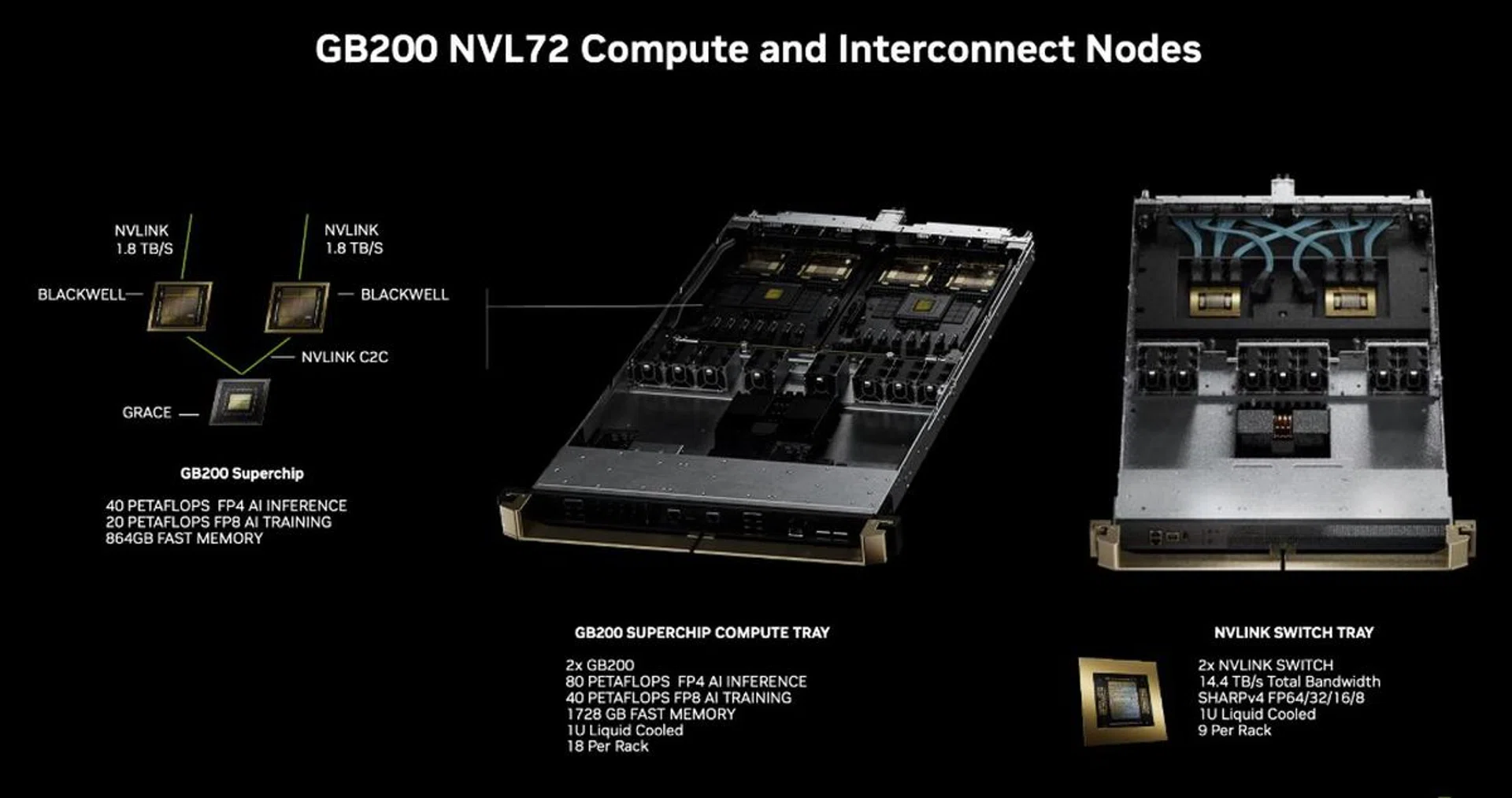 GB200 NVL72 Compute and Interconnect Nodes

NVLINK
1.8 TB/S

NVLINK
1.8 TB/S

BLACKWELL

BLACKWELL

NVLINK C2C

GRACE

GB200 Superchip

40 PETAFLOPS FP4 AI INFERENCE
20 PETAFLOPS FP8 AI TRAINING
864GB FAST MEMORY

GB200 SUPERCHIP COMPUTE TRAY

2x GB200
80 PETAFLOPS FP4 AI INFERENCE
40 PETAFLOPS FP8 AI TRAINING
1728 GB FAST MEMORY
1U Liquid Cooled
18 Per Rack

NVLINK SWITCH TRAY

2x NVLINK SWITCH
14.4 TB/s Total Bandwidth
SHARPv4 FP64/32/16/8
1U Liquid Cooled
9 Per Rack