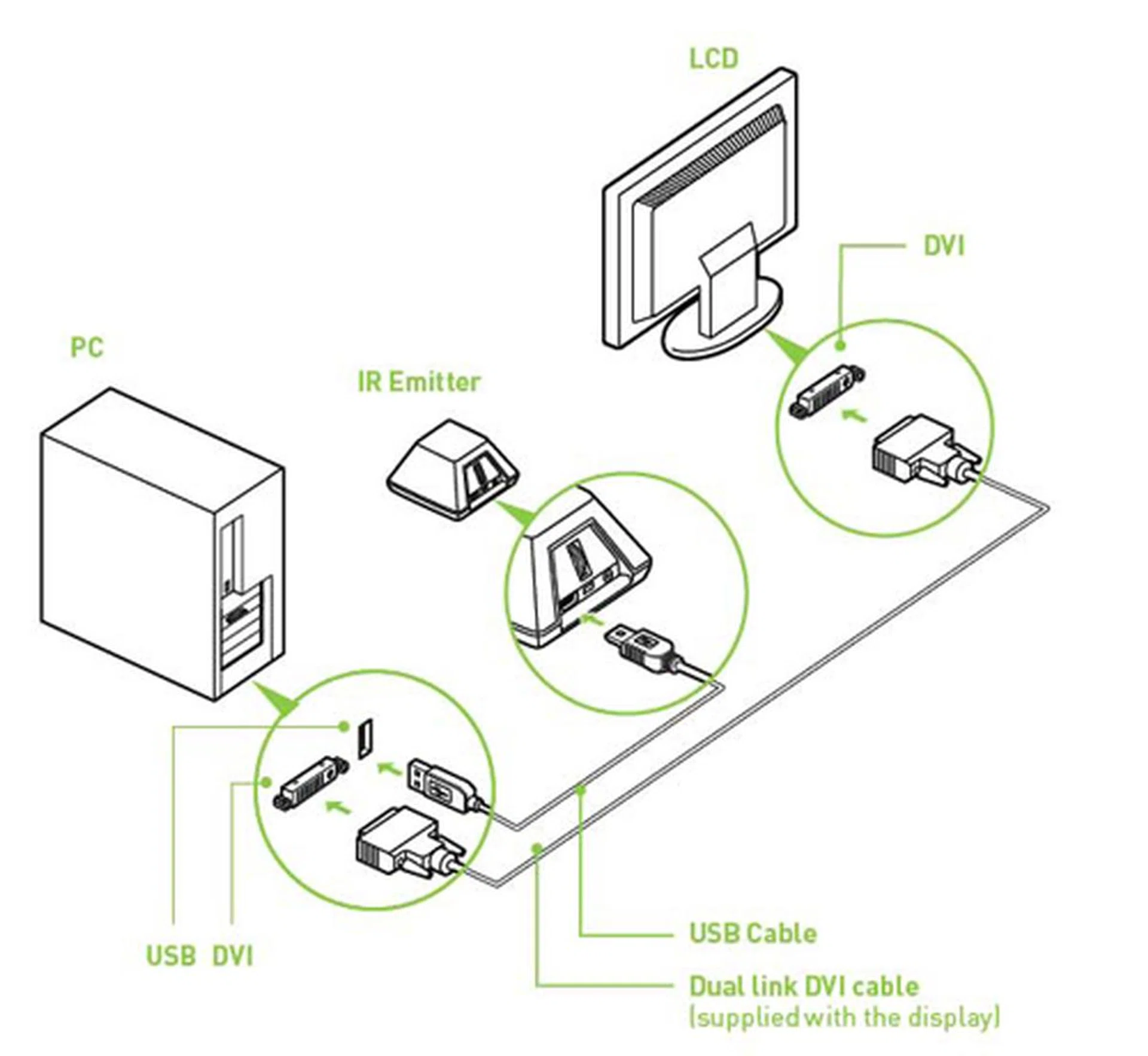 LCD

DVI

PC

IR Emitter

USB DVI

USB Cable

Dual link DVI cable
(supplied with the display)