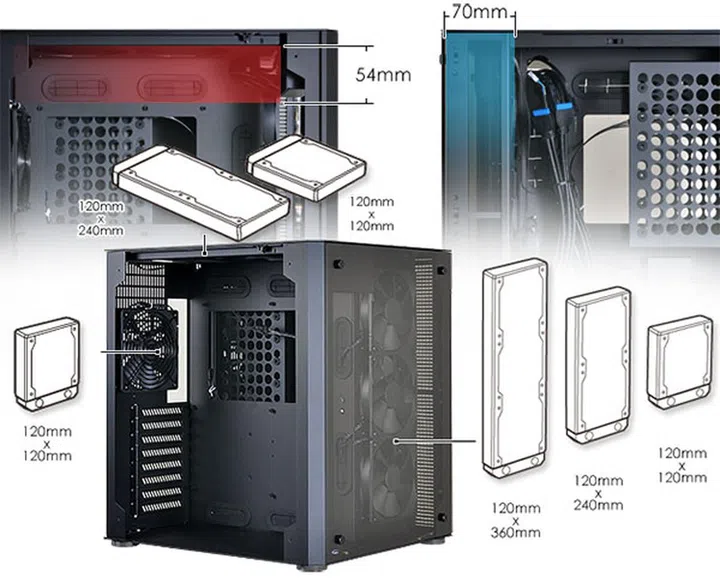 70mm

54mm

120mm
x
240mm

120mm
x
120mm

120mm
x
120mm

120mm
x
360mm

120mm
x
240mm

120mm
x
120mm