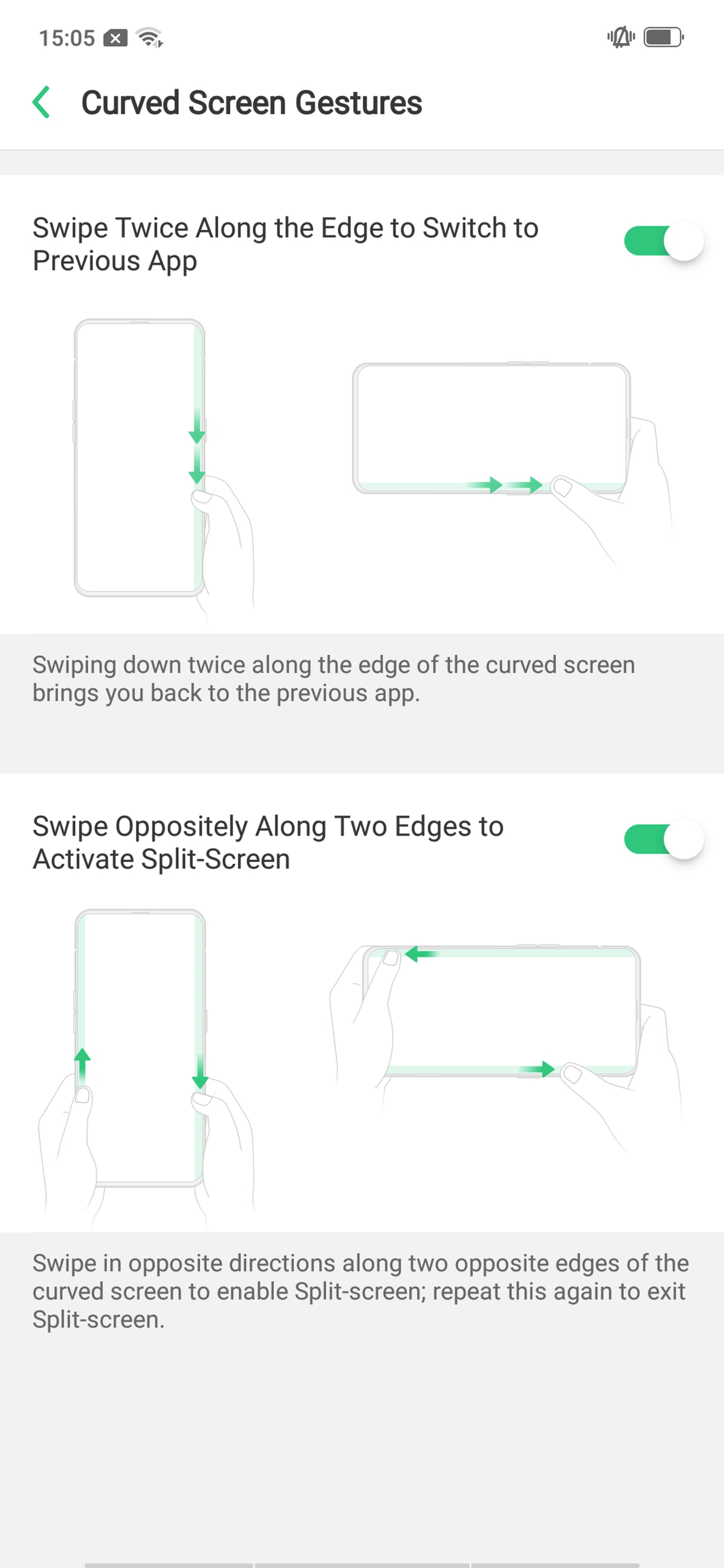 15:05

Curved Screen Gestures

Swipe Twice Along the Edge to Switch to Previous App

Swiping down twice along the edge of the curved screen brings you back to the previous app.

Swipe Oppositely Along Two Edges to Activate Split-Screen

Swipe in opposite directions along two opposite edges of the curved screen to enable Split-screen; repeat this again to exit Split-screen.