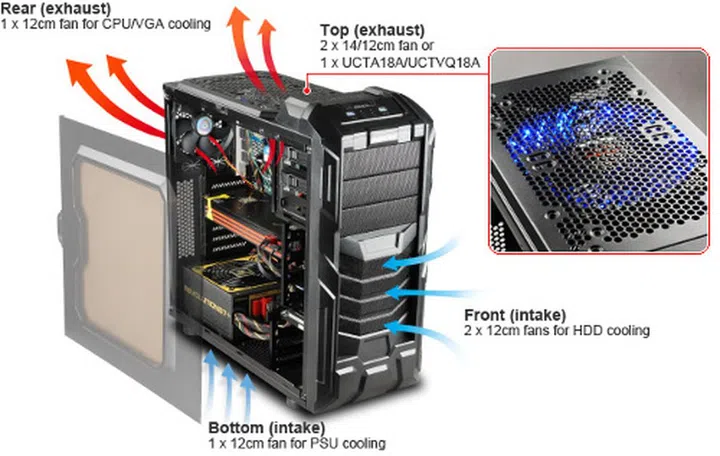 Rear (exhaust)
1 x 12cm fan for CPU/VGA cooling

Top (exhaust)
2 x 14/12cm fan or
1 x UCTA18A/UCTVQ18A

Front (intake)
2 x 12cm fans for HDD cooling

Bottom (intake)
1 x 12cm fan for PSU cooling