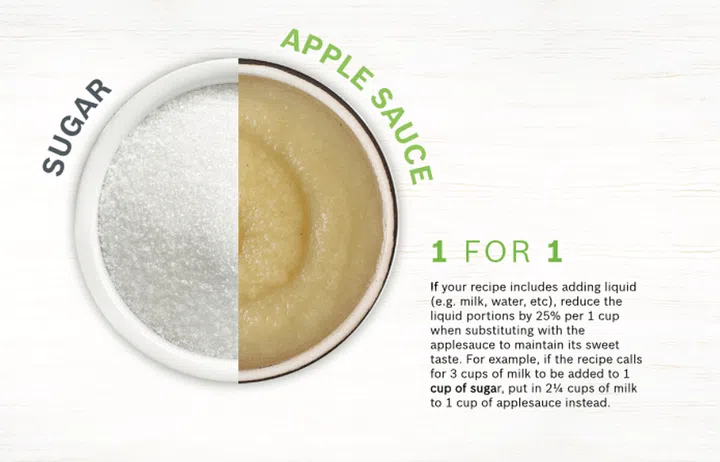 SUGAR

APPLE SAUCE

1 FOR 1

If your recipe includes adding liquid (e.g. milk, water, etc), reduce the liquid portions by 25% per 1 cup when substituting with the applesauce to maintain its sweet taste. For example, if the recipe calls for 3 cups of milk to be added to 1 cup of sugar, put in 2¼ cups of milk to 1 cup of applesauce instead.