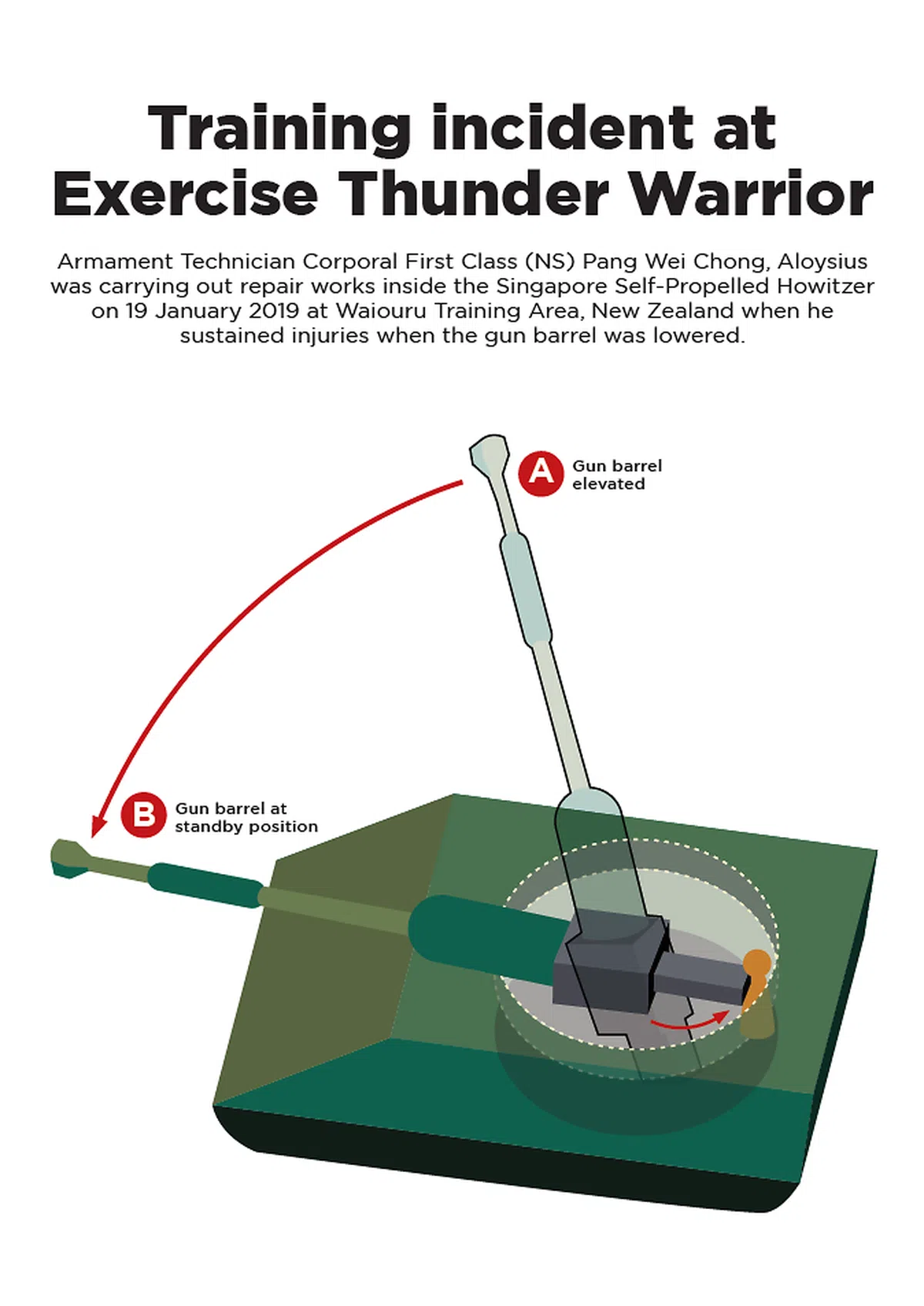 Training incident at Exercise Thunder Warrior

Armament Technician Corporal First Class (NS) Pang Wei Chong, Aloysius was carrying out repair works inside the Singapore Self-Propelled Howitzer on 19 January 2019 at Waiouru Training Area, New Zealand when he sustained injuries when the gun barrel was lowered.

A Gun barrel elevated

B Gun barrel at standby position