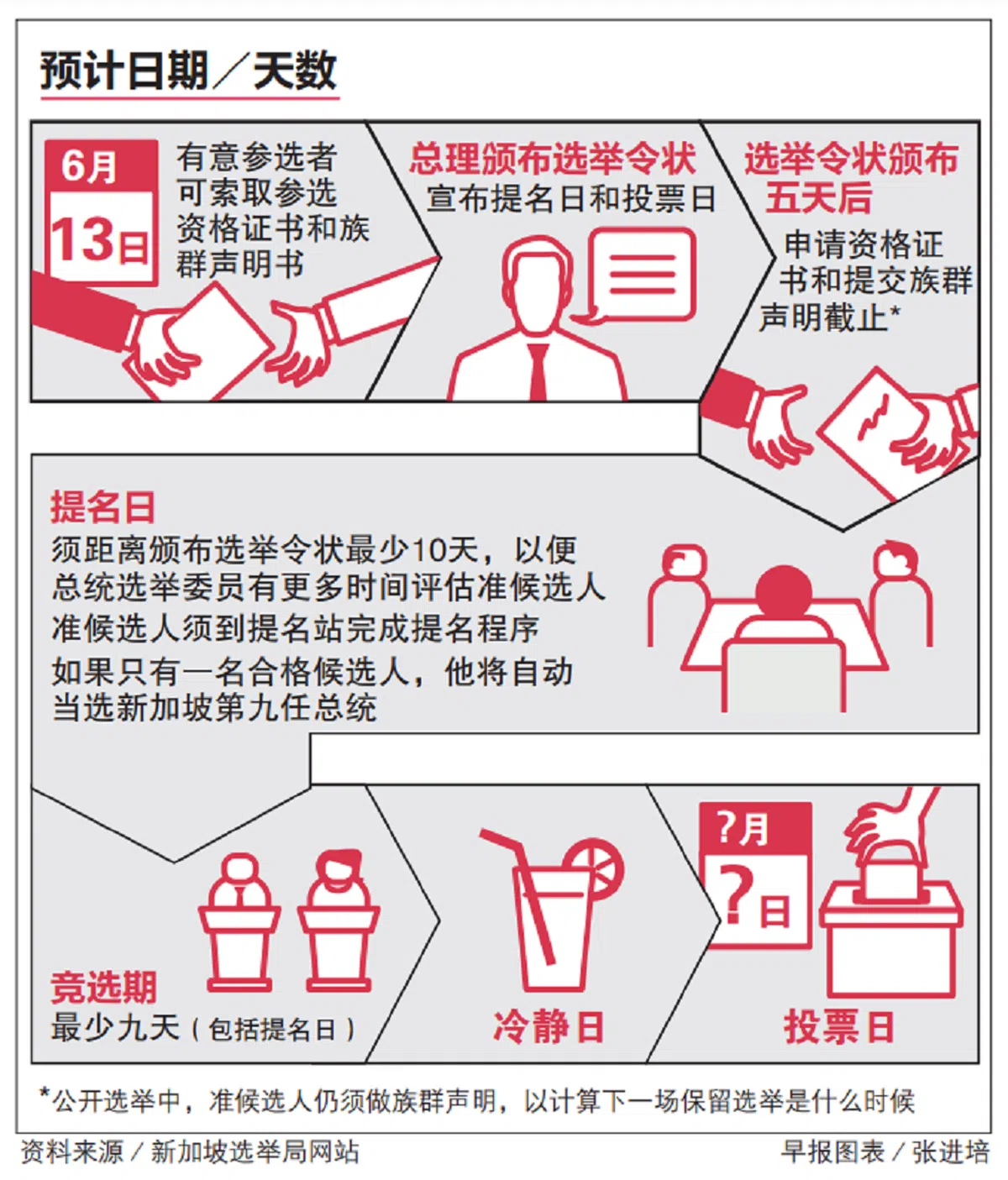 预计日期／天数

6月
13日

有意参选者可索取参选资格证书和族群声明书

总理颁布选举令状
宣布提名日和投票日

选举令状颁布五天后
申请资格证书和提交族群声明截止*

提名日
须距离颁布选举令状最少10天，以便总统选举委员有更多时间评估准候选人
准候选人须到提名站完成提名程序
如果只有一名合格候选人，他将自动当选新加坡第九任总统

竞选期
最少九天（包括提名日）

冷静日

?月
?日

投票日

*公开选举中，准候选人仍须做族群声明，以计算下一场保留选举是什么时候

资料来源／新加坡选举局网站

早报图表／张进培