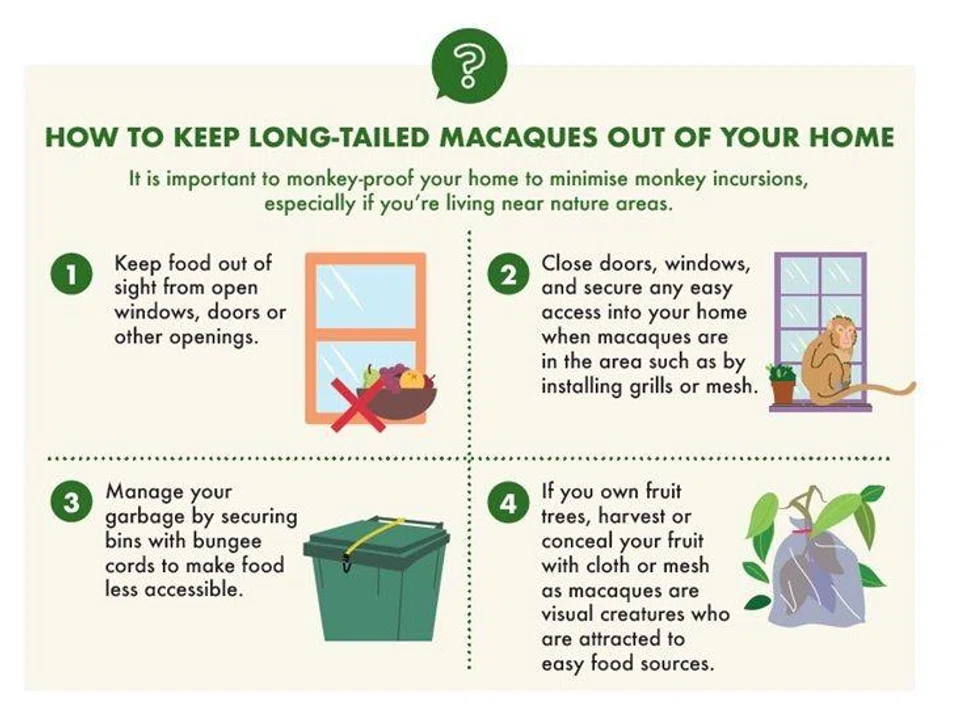 ?

HOW TO KEEP LONG-TAILED MACAQUES OUT OF YOUR HOME

It is important to monkey-proof your home to minimise monkey incursions, especially if you're living near nature areas.

1 Keep food out of sight from open windows, doors or other openings.

2 Close doors, windows, and secure any easy access into your home when macaques are in the area such as by installing grills or mesh.

3 Manage your garbage by securing bins with bungee cords to make food less accessible.

4 If you own fruit trees, harvest or conceal your fruit with cloth or mesh as macaques are visual creatures who are attracted to easy food sources.