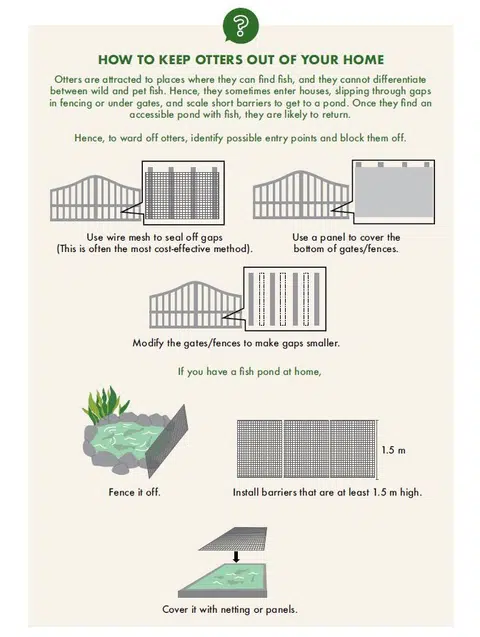 ?

HOW TO KEEP OTTERS OUT OF YOUR HOME

Otters are attracted to places where they can find fish, and they cannot differentiate between wild and pet fish. Hence, they sometimes enter houses, slipping through gaps in fencing or under gates, and scale short barriers to get to a pond. Once they find an accessible pond with fish, they are likely to return.

Hence, to ward off otters, identify possible entry points and block them off.

Use wire mesh to seal off gaps (This is often the most cost-effective method).

Use a panel to cover the bottom of gates/fences.

Modify the gates/fences to make gaps smaller.

If you have a fish pond at home,

Fence it off.

1.5 m

Install barriers that are at least 1.5 m high.

Cover it with netting or panels.