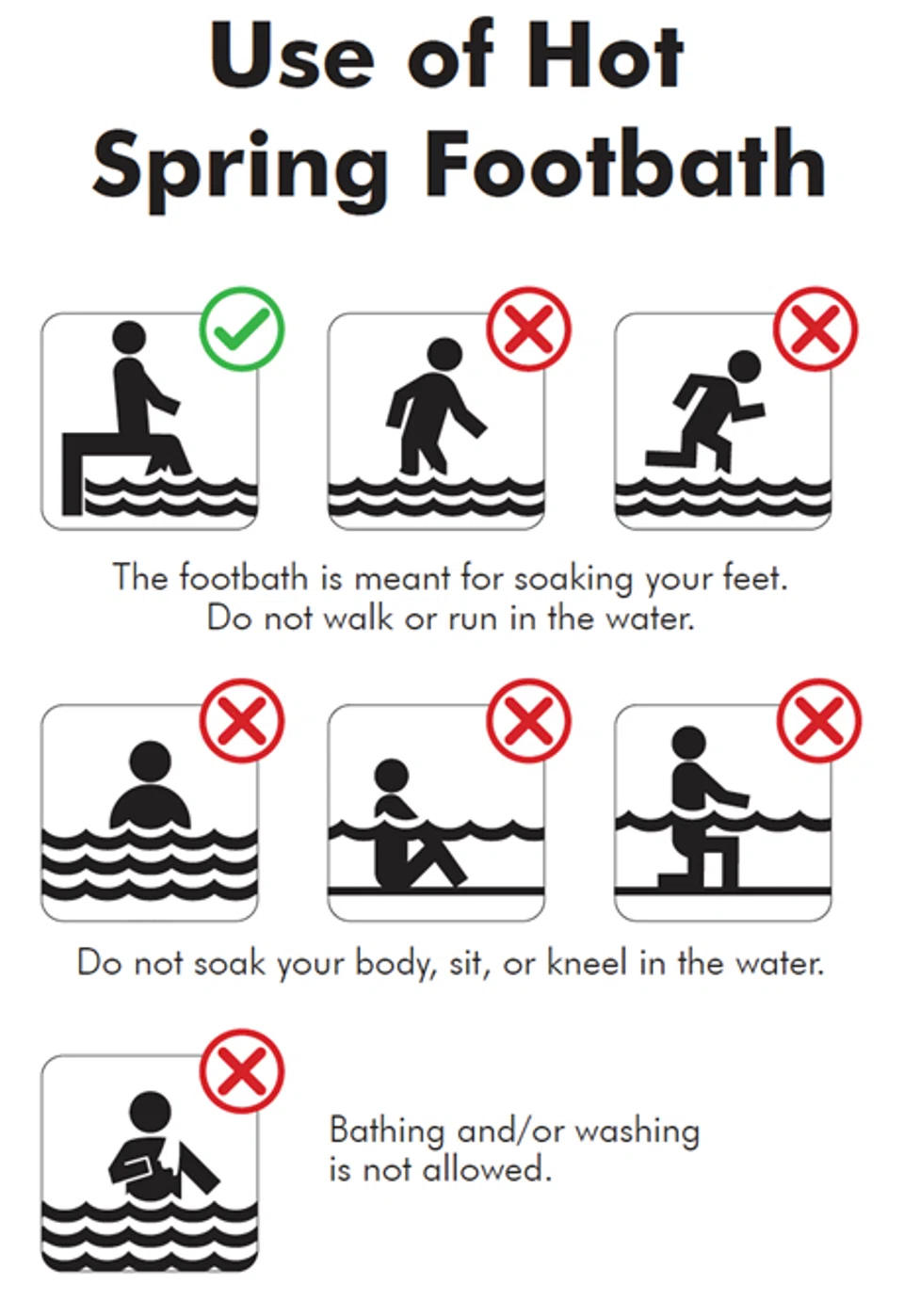 Use of Hot Spring Footbath

The footbath is meant for soaking your feet. Do not walk or run in the water.

Do not soak your body, sit, or kneel in the water.

Bathing and/or washing is not allowed.