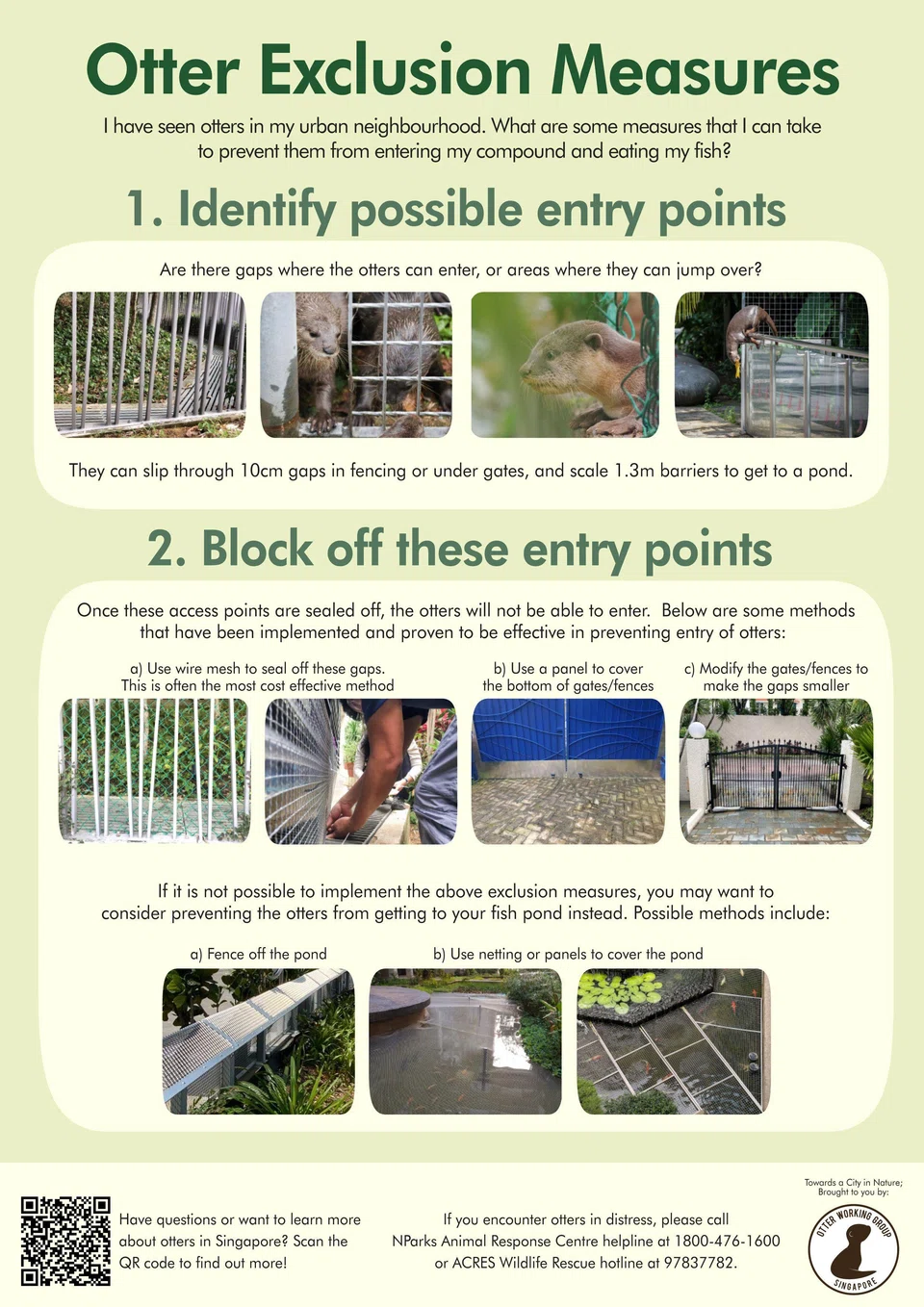 Otter Exclusion Measures

I have seen otters in my urban neighbourhood. What are some measures that I can take to prevent them from entering my compound and eating my fish?

1. Identify possible entry points

Are there gaps where the otters can enter, or areas where they can jump over?

They can slip through 10cm gaps in fencing or under gates, and scale 1.3m barriers to get to a pond.

2. Block off these entry points

Once these access points are sealed off, the otters will not be able to enter. Below are some methods that have been implemented and proven to be effective in preventing entry of otters:

a) Use wire mesh to seal off these gaps. This is often the most cost effective method

b) Use a panel to cover the bottom of gates/fences

c) Modify the gates/fences to make the gaps smaller

If it is not possible to implement the above exclusion measures, you may want to consider preventing the otters from getting to your fish pond instead. Possible methods include:

a) Fence off the pond

b) Use netting or panels to cover the pond

Have questions or want to learn more about otters in Singapore? Scan the QR code to find out more!

If you encounter otters in distress, please call NParks Animal Response Centre helpline at 1800-476-1600 or ACRES Wildlife Rescue hotline at 97837782.

Towards a City in Nature; Brought to you by:

OTTER WORKING GROUP SINGAPORE