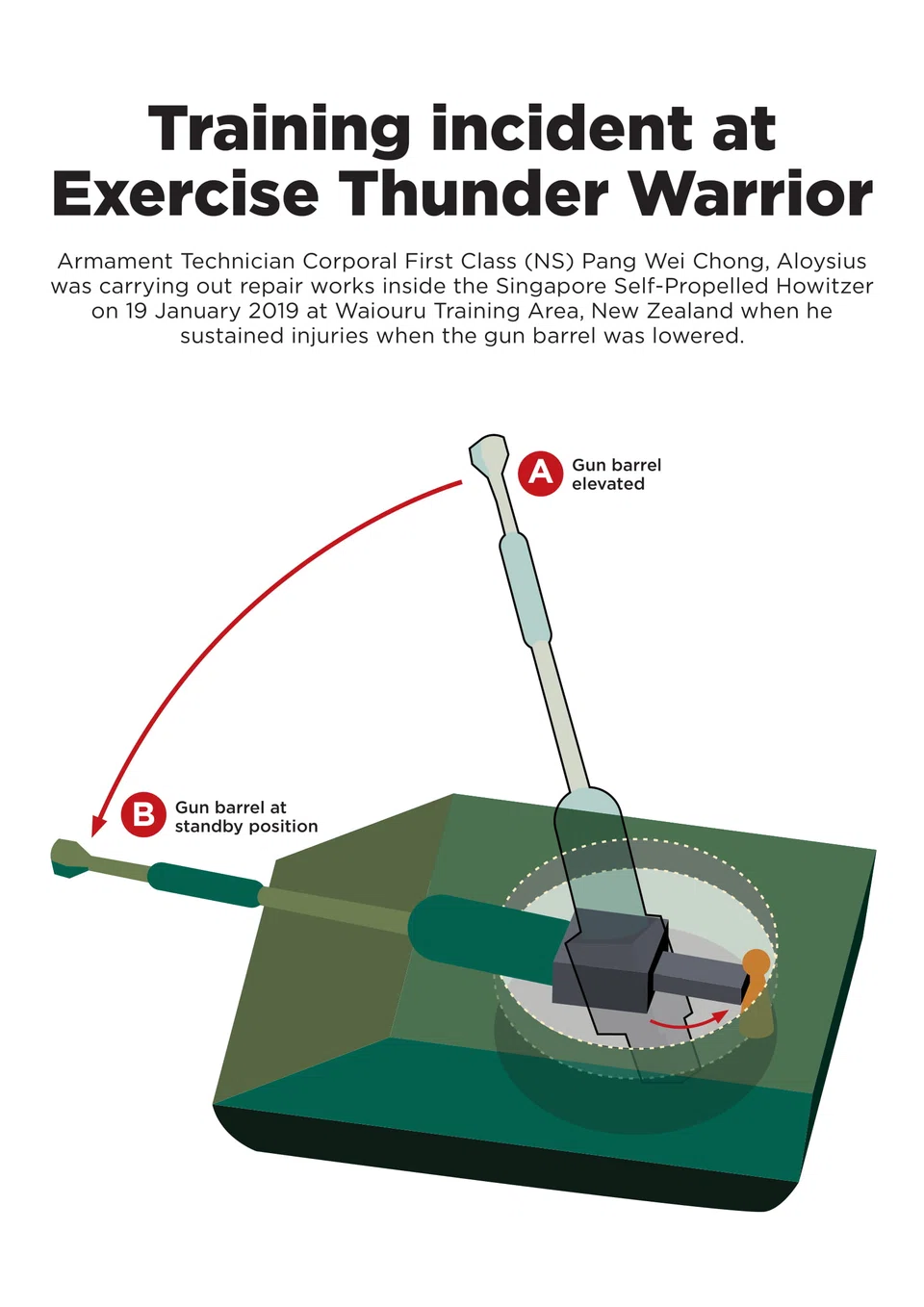 Training incident at Exercise Thunder Warrior

Armament Technician Corporal First Class (NS) Pang Wei Chong, Aloysius was carrying out repair works inside the Singapore Self-Propelled Howitzer on 19 January 2019 at Waiouru Training Area, New Zealand when he sustained injuries when the gun barrel was lowered.

A Gun barrel elevated

B Gun barrel at standby position