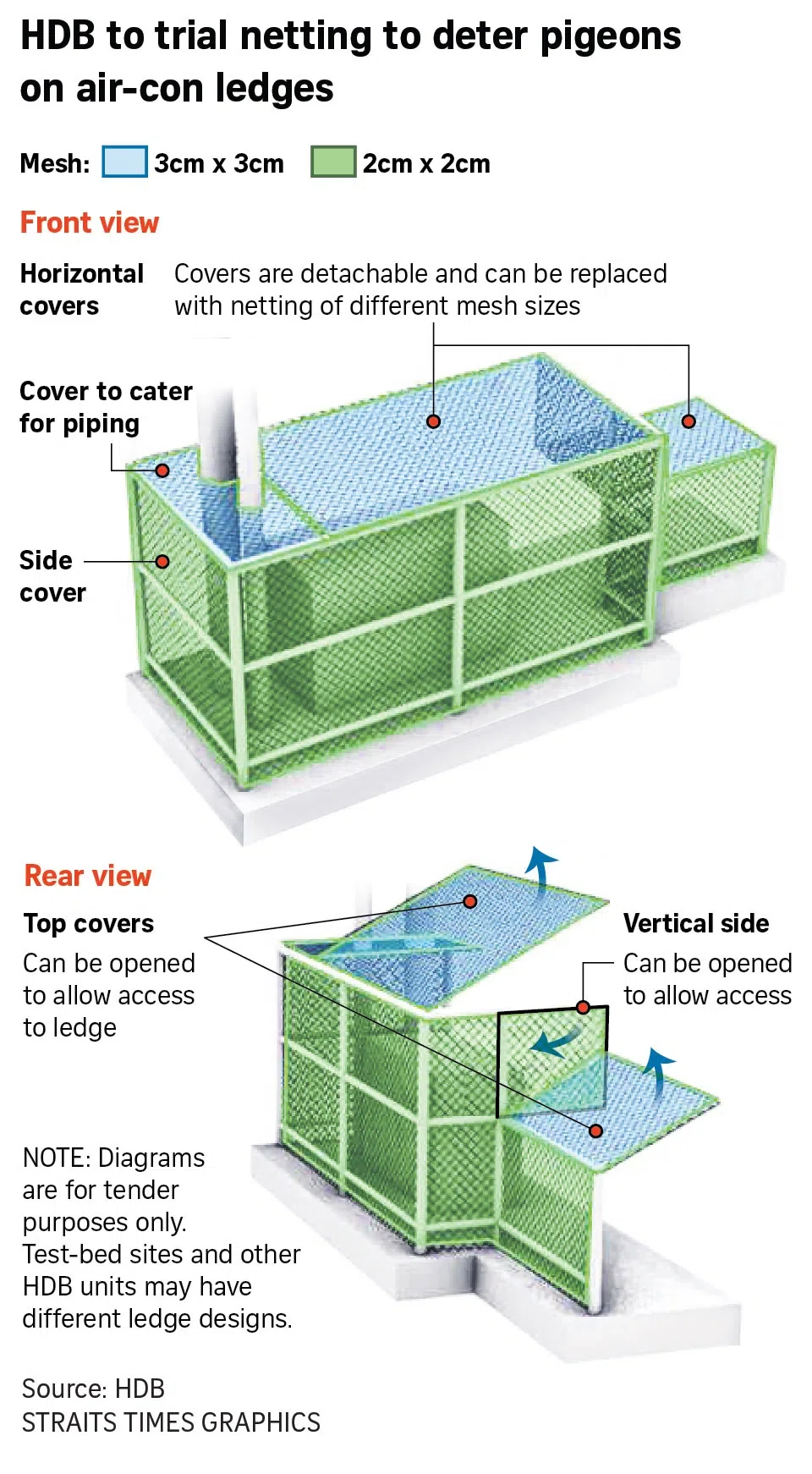 HDB to trial netting to deter pigeons on air-con ledges

Mesh: 3cm x 3cm 2cm x 2cm

Front view

Horizontal covers

Covers are detachable and can be replaced with netting of different mesh sizes

Cover to cater for piping

Side cover

Rear view

Top covers
Can be opened to allow access to ledge

Vertical side
Can be opened to allow access

NOTE: Diagrams are for tender purposes only.
Test-bed sites and other HDB units may have different ledge designs.

Source: HDB
STRAITS TIMES GRAPHICS