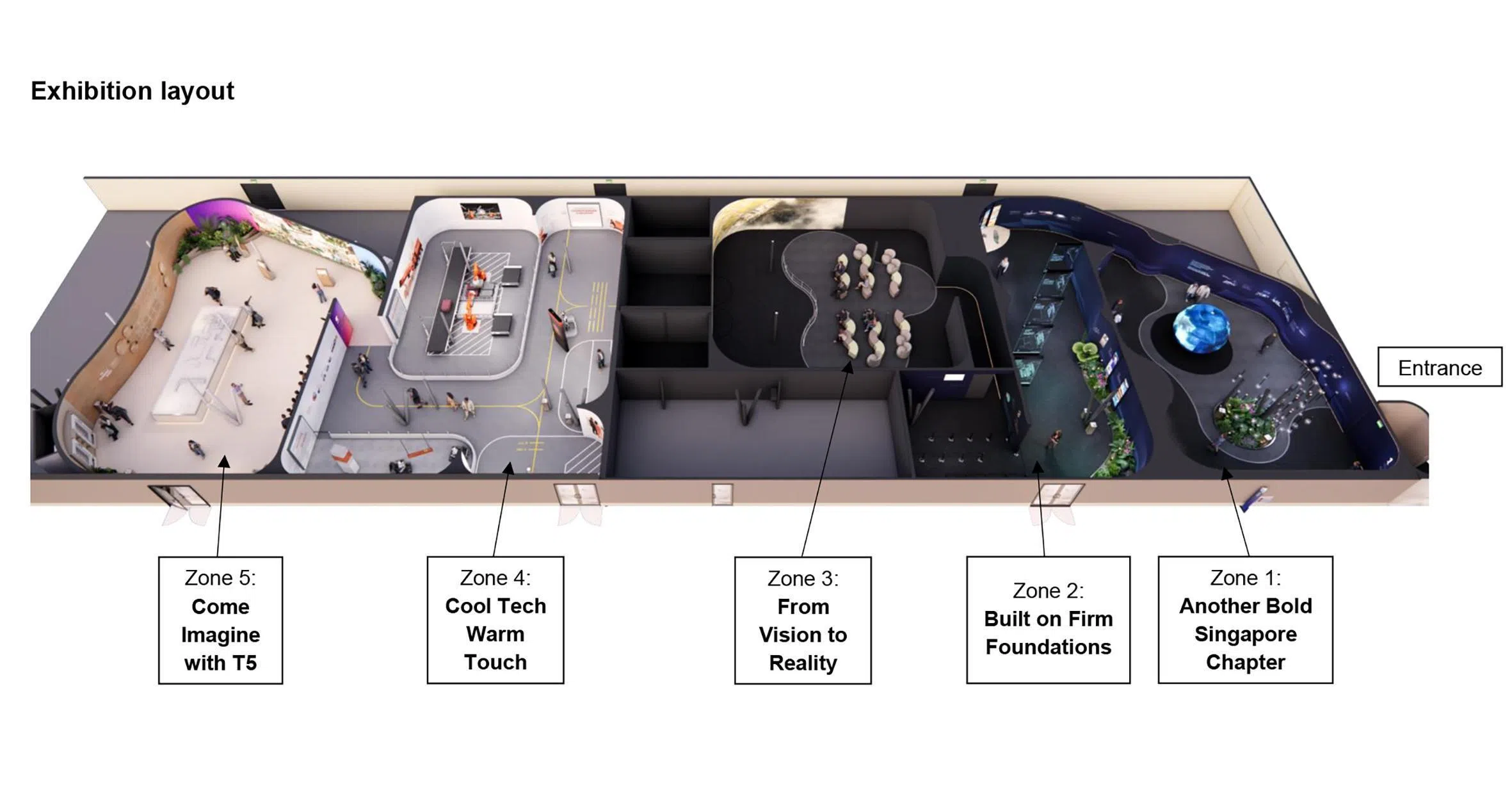 Exhibition layout

Entrance

Zone 5:
Come Imagine with T5

Zone 4:
Cool Tech Warm Touch

Zone 3:
From Vision to Reality

Zone 2:
Built on Firm Foundations

Zone 1:
Another Bold Singapore Chapter