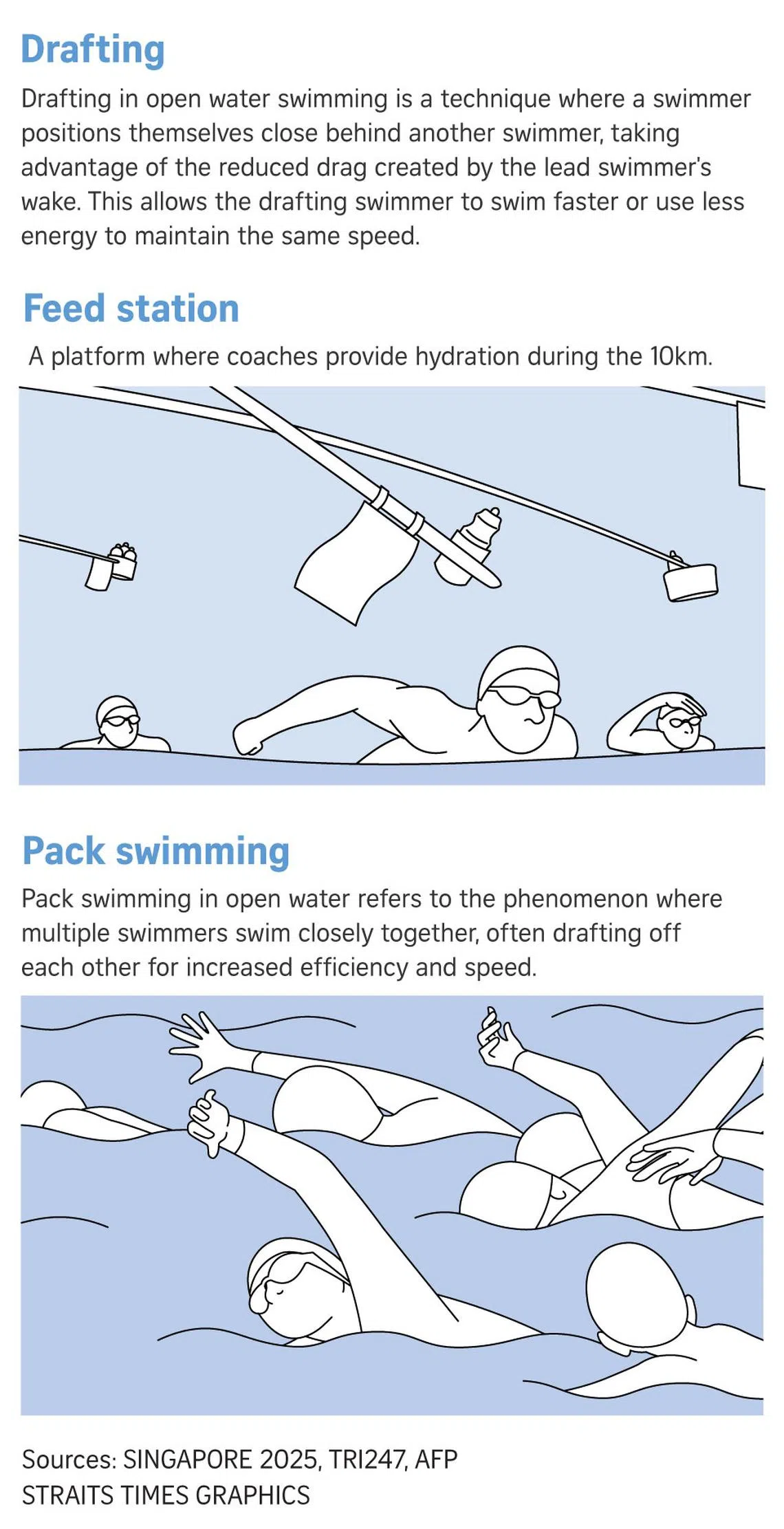 Drafting

Drafting in open water swimming is a technique where a swimmer positions themselves close behind another swimmer, taking advantage of the reduced drag created by the lead swimmer's wake. This allows the drafting swimmer to swim faster or use less energy to maintain the same speed.

Feed station

A platform where coaches provide hydration during the 10km.

Pack swimming

Pack swimming in open water refers to the phenomenon where multiple swimmers swim closely together, often drafting off each other for increased efficiency and speed.

Sources: SINGAPORE 2025, TRI247, AFP
STRAITS TIMES GRAPHICS