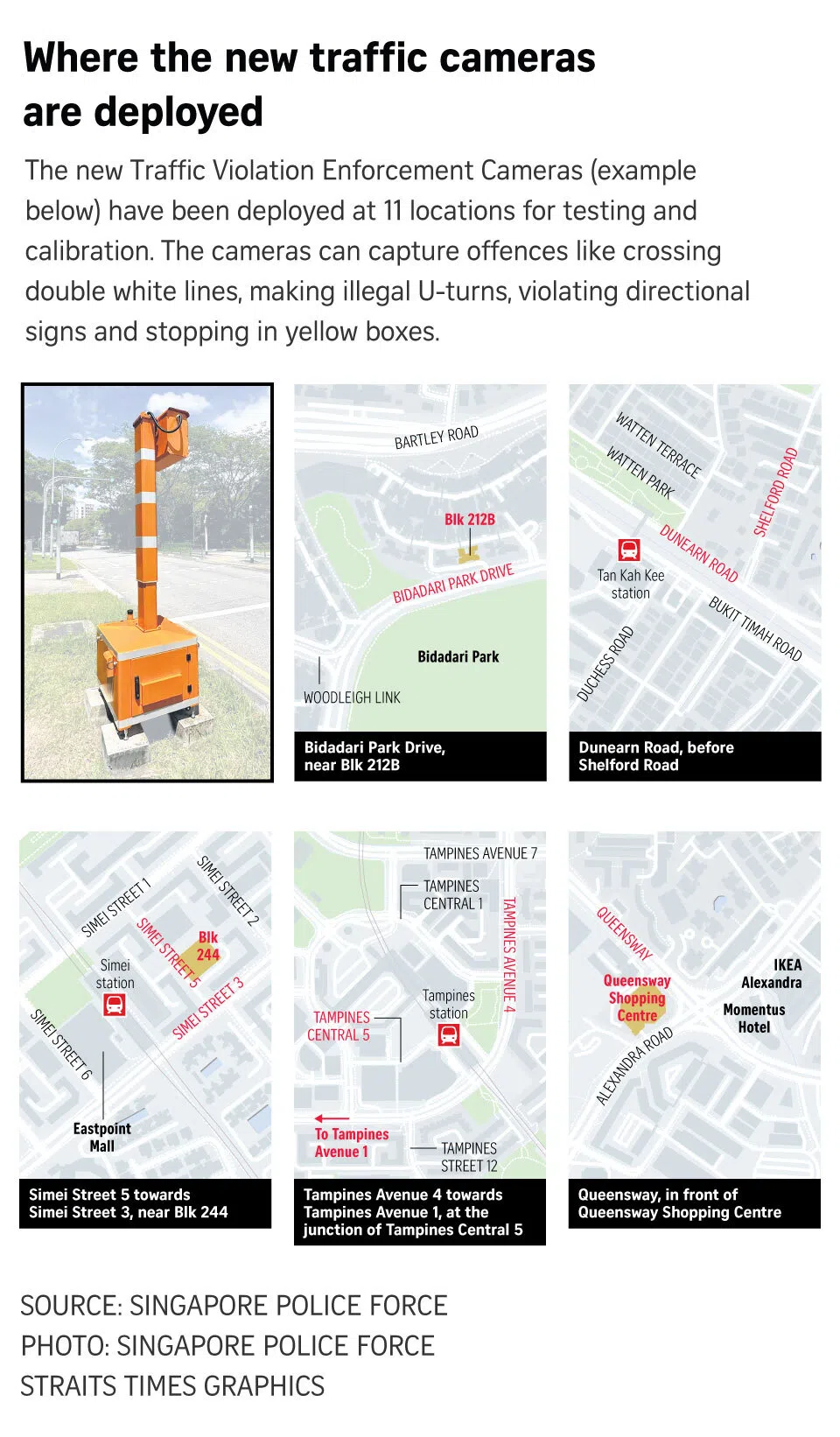 Where the new traffic cameras are deployed

The new Traffic Violation Enforcement Cameras (example below) have been deployed at 11 locations for testing and calibration. The cameras can capture offences like crossing double white lines, making illegal U-turns, violating directional signs and stopping in yellow boxes.

BARTLEY ROAD
Blk 212B
BIDADARI PARK DRIVE
Bidadari Park
WOODLEIGH LINK
Bidadari Park Drive, near Blk 212B

WATTEN TERRACE
WATTEN PARK
SHELFORD ROAD
DUNEARN ROAD
Tan Kah Kee station
BUKIT TIMAH ROAD
DUCHESS ROAD
Dunearn Road, before Shelford Road

SIMEI STREET 1
SIMEI STREET 2
SIMEI STREET 5
Blk 244
Simei station
SIMEI STREET 3
SIMEI STREET 6
Eastpoint Mall
Simei Street 5 towards Simei Street 3, near Blk 244

TAMPINES AVENUE 7
TAMPINES CENTRAL 1
TAMPINES AVENUE 4
Tampines station
TAMPINES CENTRAL 5
To Tampines Avenue 1
TAMPINES STREET 12
Tampines Avenue 4 towards Tampines Avenue 1, at the junction of Tampines Central 5

QUEENSWAY
IKEA Alexandra
Queensway Shopping Centre
Momentus Hotel
ALEXANDRA ROAD
Queensway, in front of Queensway Shopping Centre

SOURCE: SINGAPORE POLICE FORCE
PHOTO: SINGAPORE POLICE FORCE
STRAITS TIMES GRAPHICS