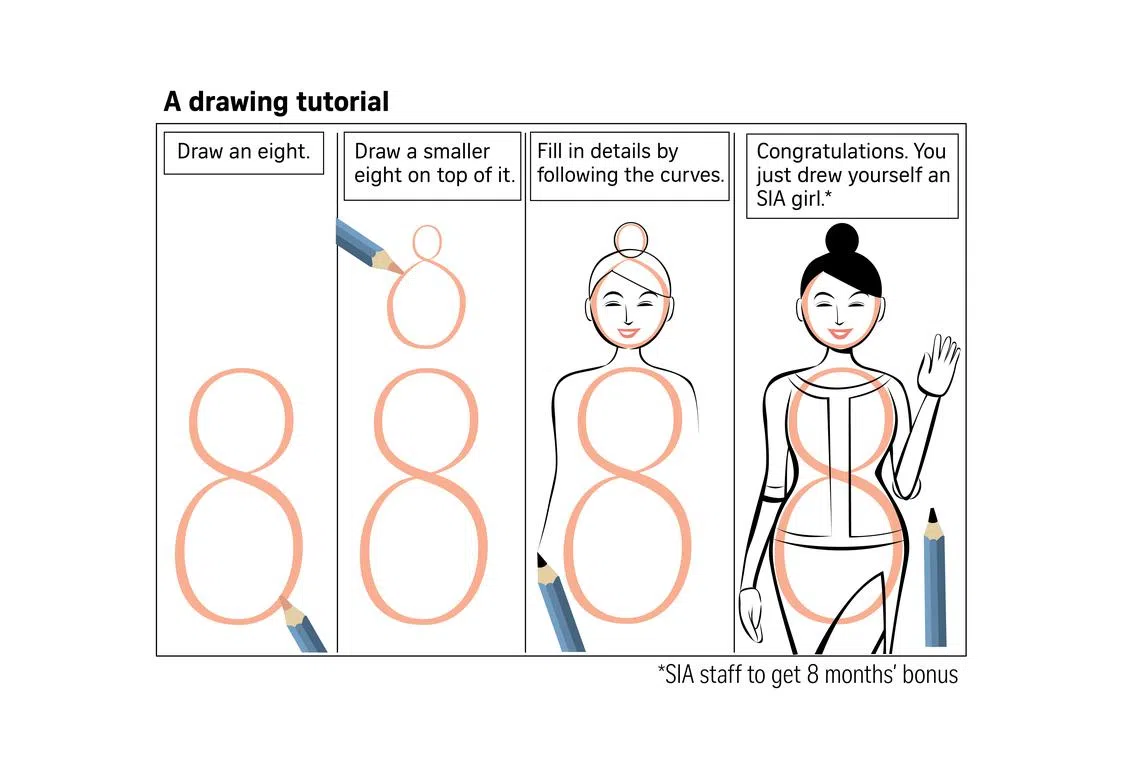 A drawing tutorial

Draw an eight.

Draw a smaller eight on top of it.

Fill in details by following the curves.

Congratulations. You just drew yourself an SIA girl.*

*SIA staff to get 8 months' bonus