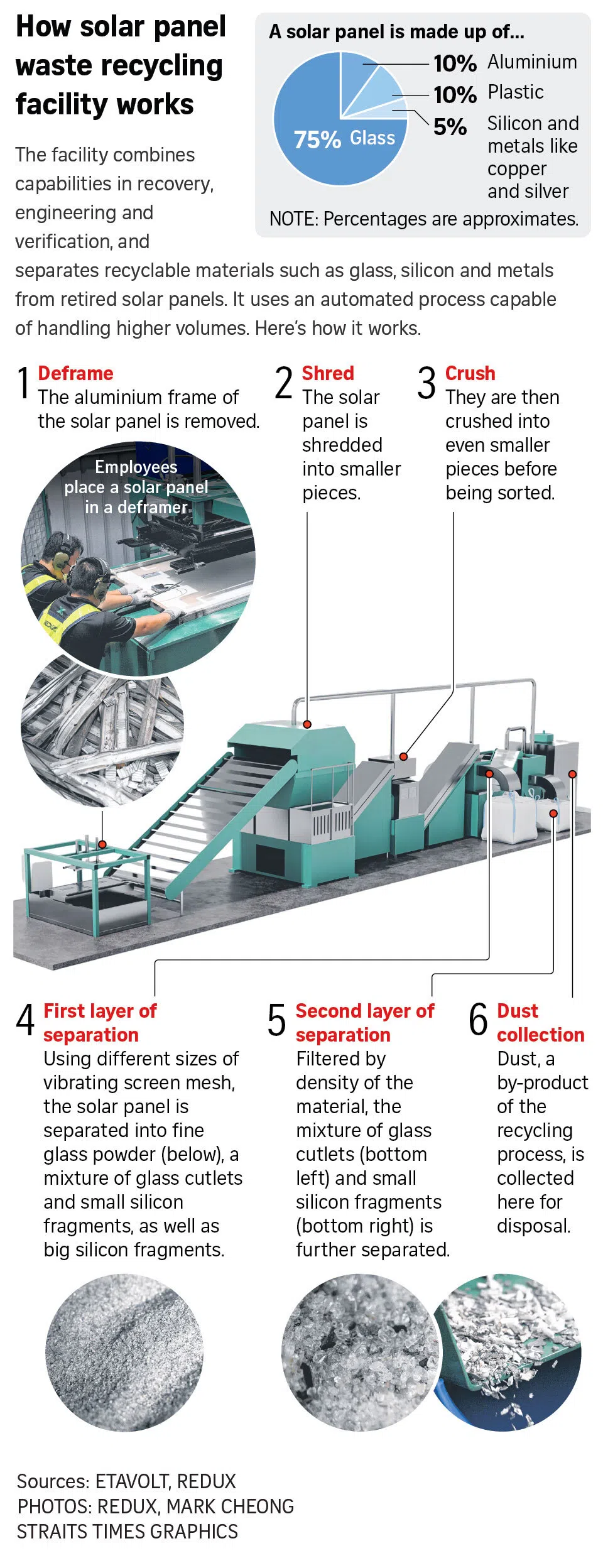 How solar panel waste recycling facility works

The facility combines capabilities in recovery, engineering and verification, and separates recyclable materials such as glass, silicon and metals from retired solar panels. It uses an automated process capable of handling higher volumes. Here's how it works.

A solar panel is made up of...

75% Glass

10% Aluminium

10% Plastic

5% Silicon and metals like copper and silver

NOTE: Percentages are approximates.

1 Deframe
The aluminium frame of the solar panel is removed.

Employees place a solar panel in a deframer

2 Shred
The solar panel is shredded into smaller pieces.

3 Crush
They are then crushed into even smaller pieces before being sorted.

4 First layer of separation
Using different sizes of vibrating screen mesh, the solar panel is separated into fine glass powder (below), a mixture of glass cutlets and small silicon fragments, as well as big silicon fragments.

5 Second layer of separation
Filtered by density of the material, the mixture of glass cutlets (bottom left) and small silicon fragments (bottom right) is further separated.

6 Dust collection
Dust, a by-product of the recycling process, is collected here for disposal.

Sources: ETAVOLT, REDUX
PHOTOS: REDUX, MARK CHEONG
STRAITS TIMES GRAPHICS