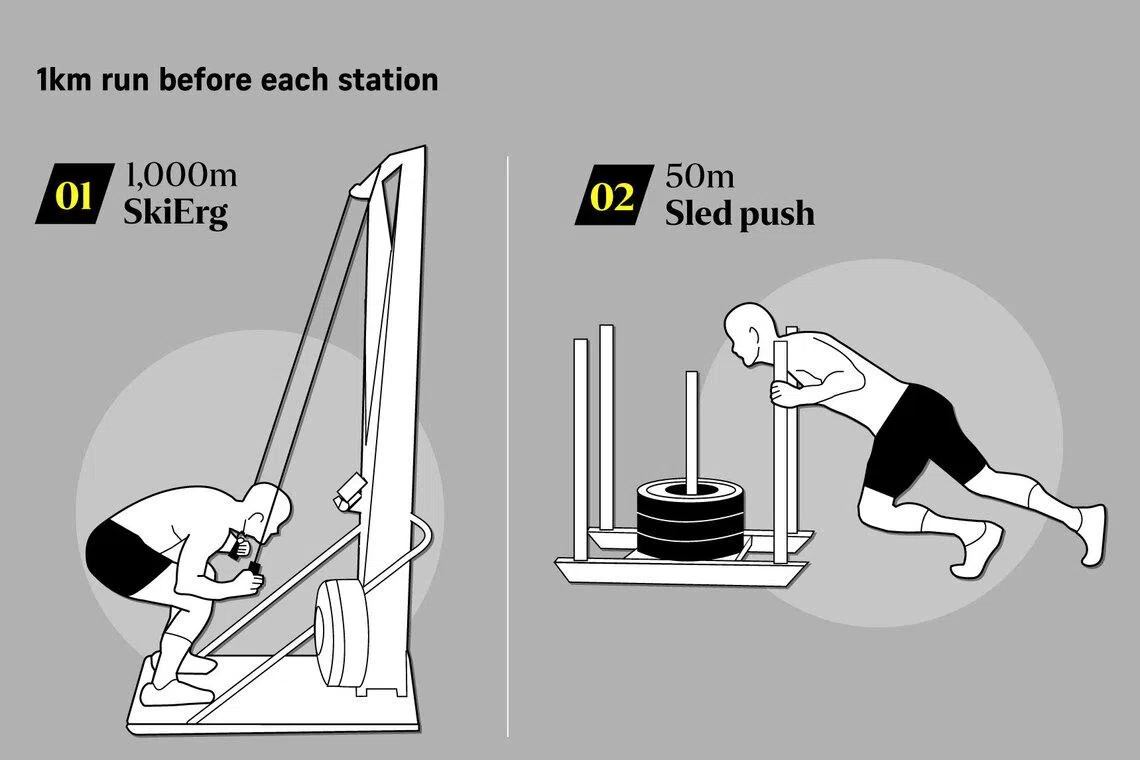 1km run before each station

01 1,000m
SkiErg

02 50m
Sled push