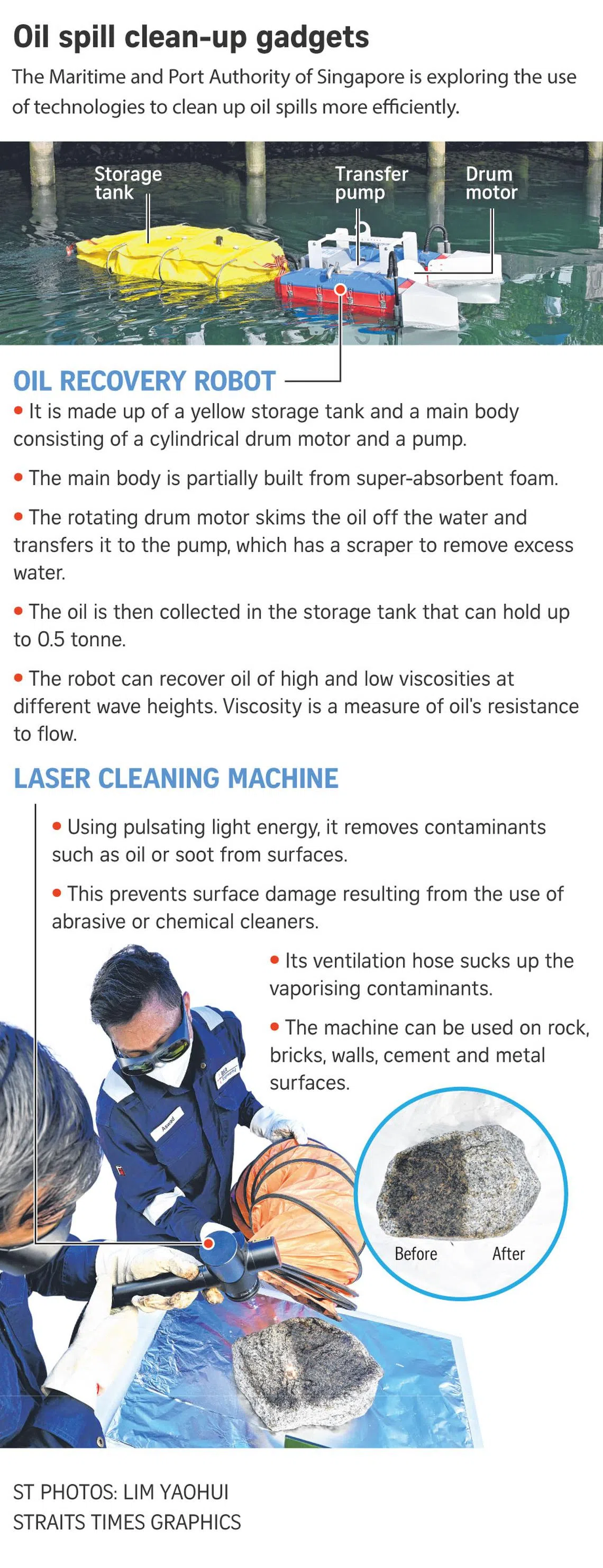 Oil spill clean-up gadgets

The Maritime and Port Authority of Singapore is exploring the use of technologies to clean up oil spills more efficiently.

Storage tank

Transfer pump

Drum motor

OIL RECOVERY ROBOT

• It is made up of a yellow storage tank and a main body consisting of a cylindrical drum motor and a pump.

• The main body is partially built from super-absorbent foam.

• The rotating drum motor skims the oil off the water and transfers it to the pump, which has a scraper to remove excess water.

• The oil is then collected in the storage tank that can hold up to 0.5 tonne.

• The robot can recover oil of high and low viscosities at different wave heights. Viscosity is a measure of oil's resistance to flow.

LASER CLEANING MACHINE

• Using pulsating light energy, it removes contaminants such as oil or soot from surfaces.

• This prevents surface damage resulting from the use of abrasive or chemical cleaners.

• Its ventilation hose sucks up the vaporising contaminants.

• The machine can be used on rock, bricks, walls, cement and metal surfaces.

Before

After

ST PHOTOS: LIM YAOHUI
STRAITS TIMES GRAPHICS