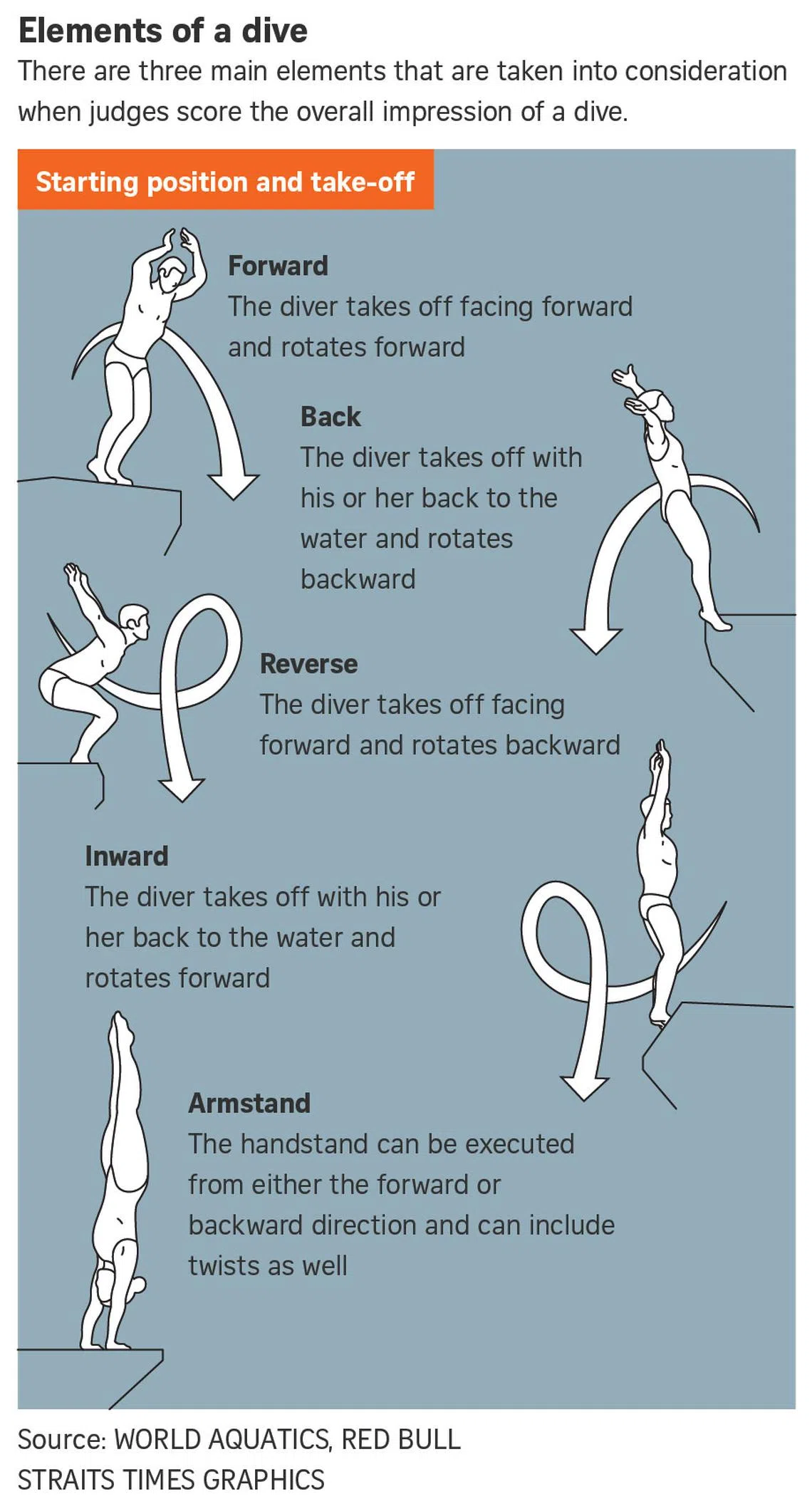 Elements of a dive
There are three main elements that are taken into consideration when judges score the overall impression of a dive.

Starting position and take-off

Forward
The diver takes off facing forward and rotates forward

Back
The diver takes off with his or her back to the water and rotates backward

Reverse
The diver takes off facing forward and rotates backward

Inward
The diver takes off with his or her back to the water and rotates forward

Armstand
The handstand can be executed from either the forward or backward direction and can include twists as well

Source: WORLD AQUATICS, RED BULL
STRAITS TIMES GRAPHICS