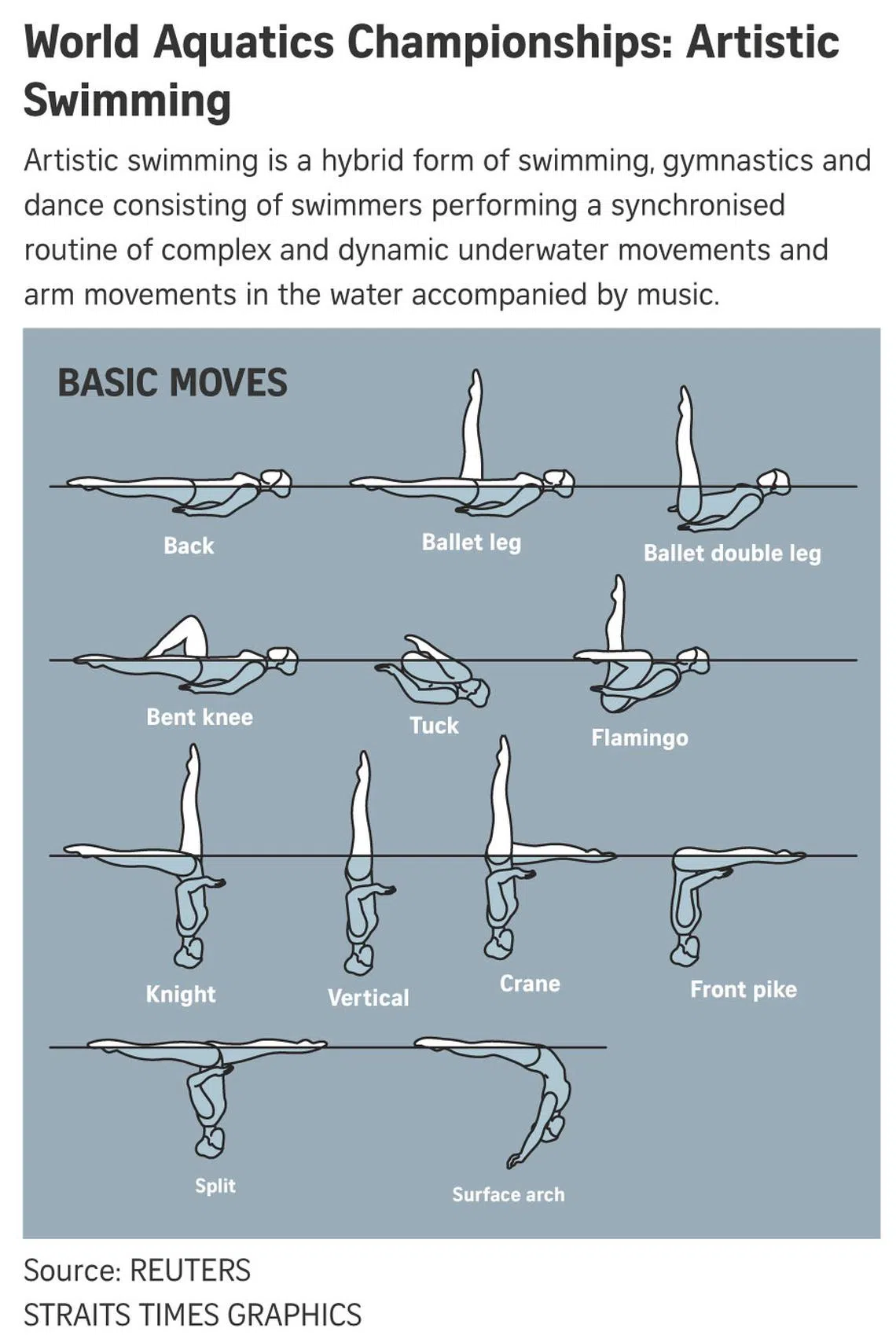 World Aquatics Championships: Artistic Swimming

Artistic swimming is a hybrid form of swimming, gymnastics and dance consisting of swimmers performing a synchronised routine of complex and dynamic underwater movements and arm movements in the water accompanied by music.

BASIC MOVES

Back

Ballet leg

Ballet double leg

Bent knee

Tuck

Flamingo

Knight

Vertical

Crane

Front pike

Split

Surface arch

Source: REUTERS
STRAITS TIMES GRAPHICS