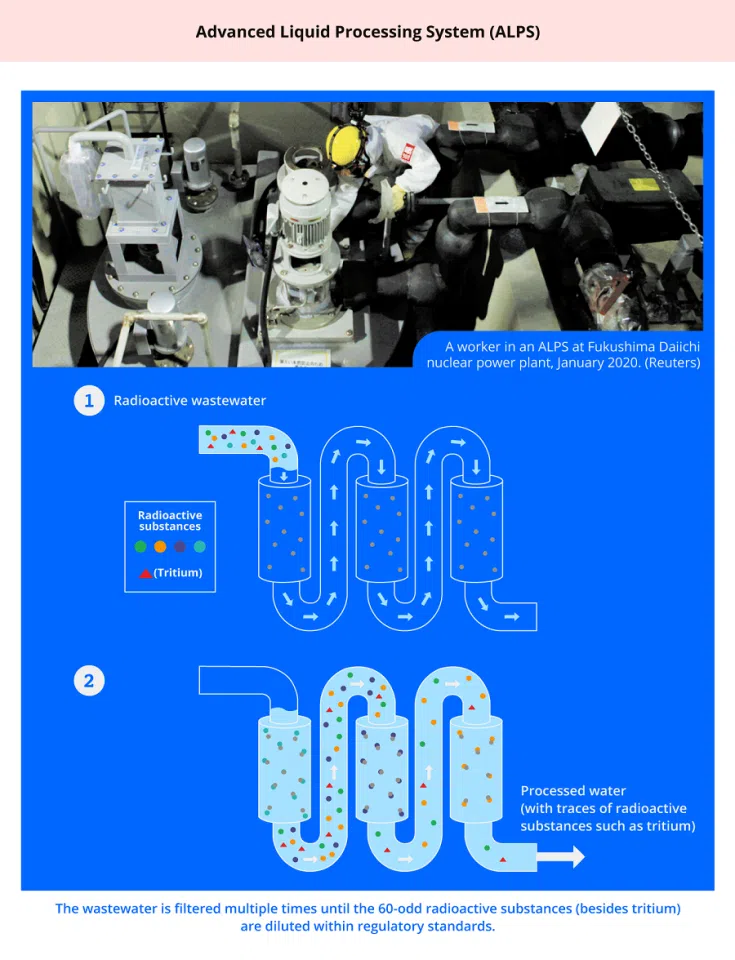 Advanced Liquid Processing System (ALPS)

A worker in an ALPS at Fukushima Daiichi nuclear power plant, January 2020. (Reuters)

1 Radioactive wastewater

Radioactive substances

(Tritium)

2

Processed water (with traces of radioactive substances such as tritium)

The wastewater is filtered multiple times until the 60-odd radioactive substances (besides tritium) are diluted within regulatory standards.