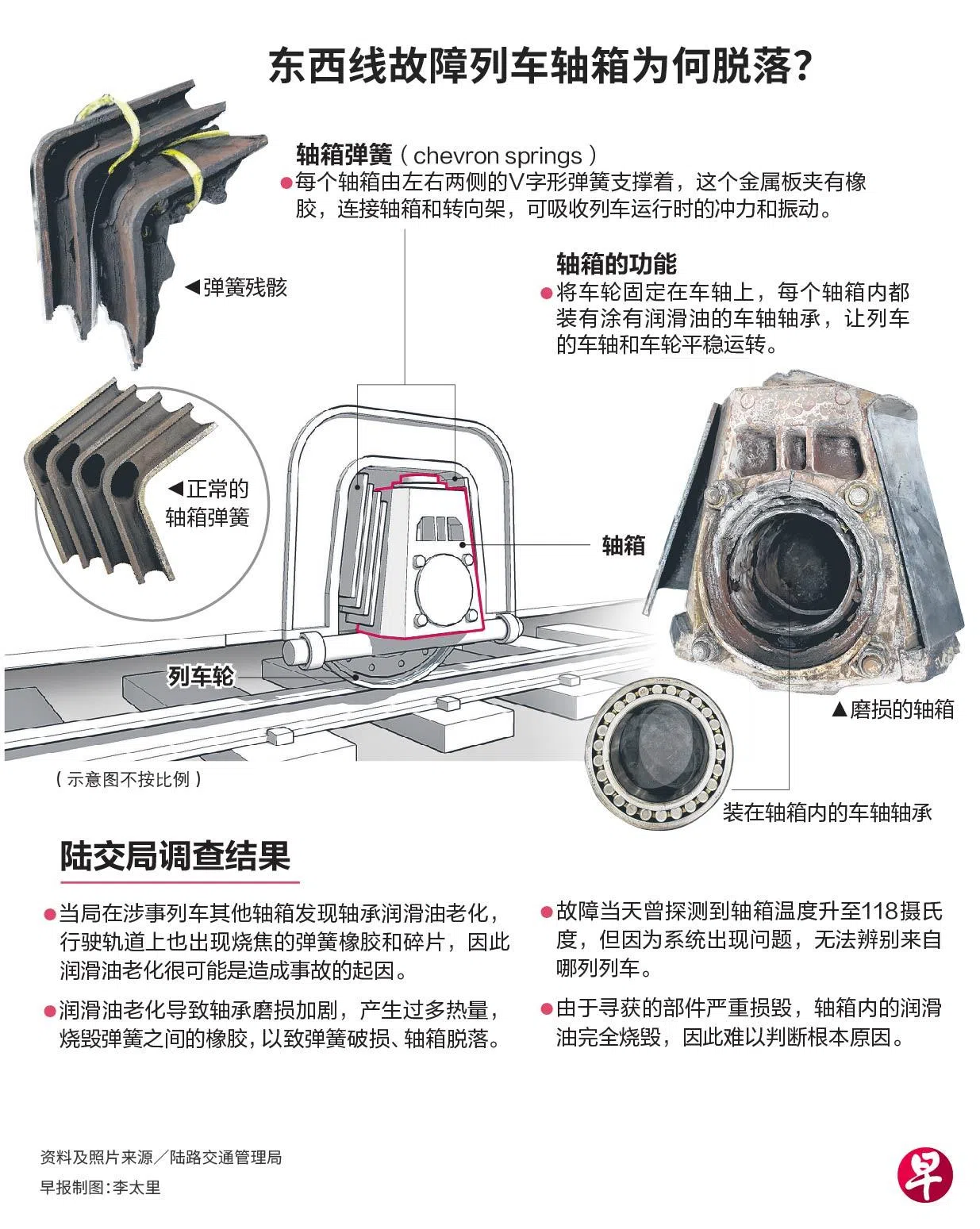 东西线故障列车轴箱为何脱落?

轴箱弹簧（chevron springs）
●每个轴箱由左右两侧的V字形弹簧支撑着，这个金属板夹有橡胶，连接轴箱和转向架，可吸收列车运行时的冲力和振动。

◀弹簧残骸

轴箱的功能
●将车轮固定在车轴上，每个轴箱内都装有涂有润滑油的车轴轴承，让列车的车轴和车轮平稳运转。

◀正常的轴箱弹簧

轴箱

列车轮

▲磨损的轴箱

（示意图不按比例）

装在轴箱内的车轴轴承

陆交局调查结果

●当局在涉事列车其他轴箱发现轴承润滑油老化，行驶轨道上也出现烧焦的弹簧橡胶和碎片，因此润滑油老化很可能是造成事故的起因。

●润滑油老化导致轴承磨损加剧，产生过多热量，烧毁弹簧之间的橡胶，以致弹簧破损、轴箱脱落。

●故障当天曾探测到轴箱温度升至118摄氏度，但因为系统出现问题，无法辨别来自哪列列车。

●由于寻获的部件严重损毁，轴箱内的润滑油完全烧毁，因此难以判断根本原因。

资料及照片来源／陆路交通管理局
早报制图：李太里

早