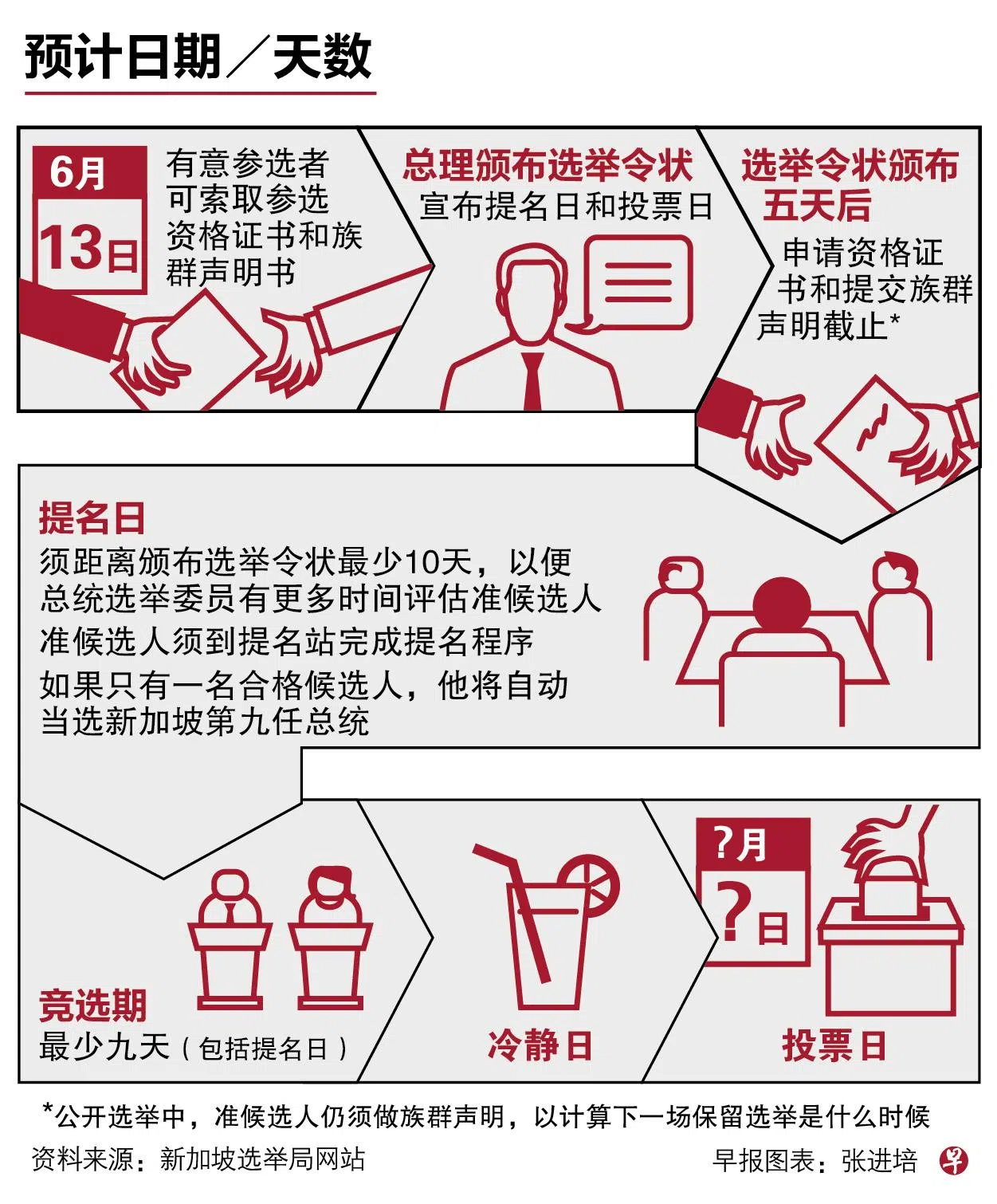 预计日期／天数

6月
13日
有意参选者可索取参选资格证书和族群声明书

总理颁布选举令状
宣布提名日和投票日

选举令状颁布五天后
申请资格证书和提交族群声明截止*

提名日
须距离颁布选举令状最少10天，以便总统选举委员有更多时间评估准候选人
准候选人须到提名站完成提名程序
如果只有一名合格候选人，他将自动当选新加坡第九任总统

竞选期
最少九天（包括提名日）

冷静日

?月
?日
投票日

*公开选举中，准候选人仍须做族群声明，以计算下一场保留选举是什么时候
资料来源：新加坡选举局网站
早报图表：张进培