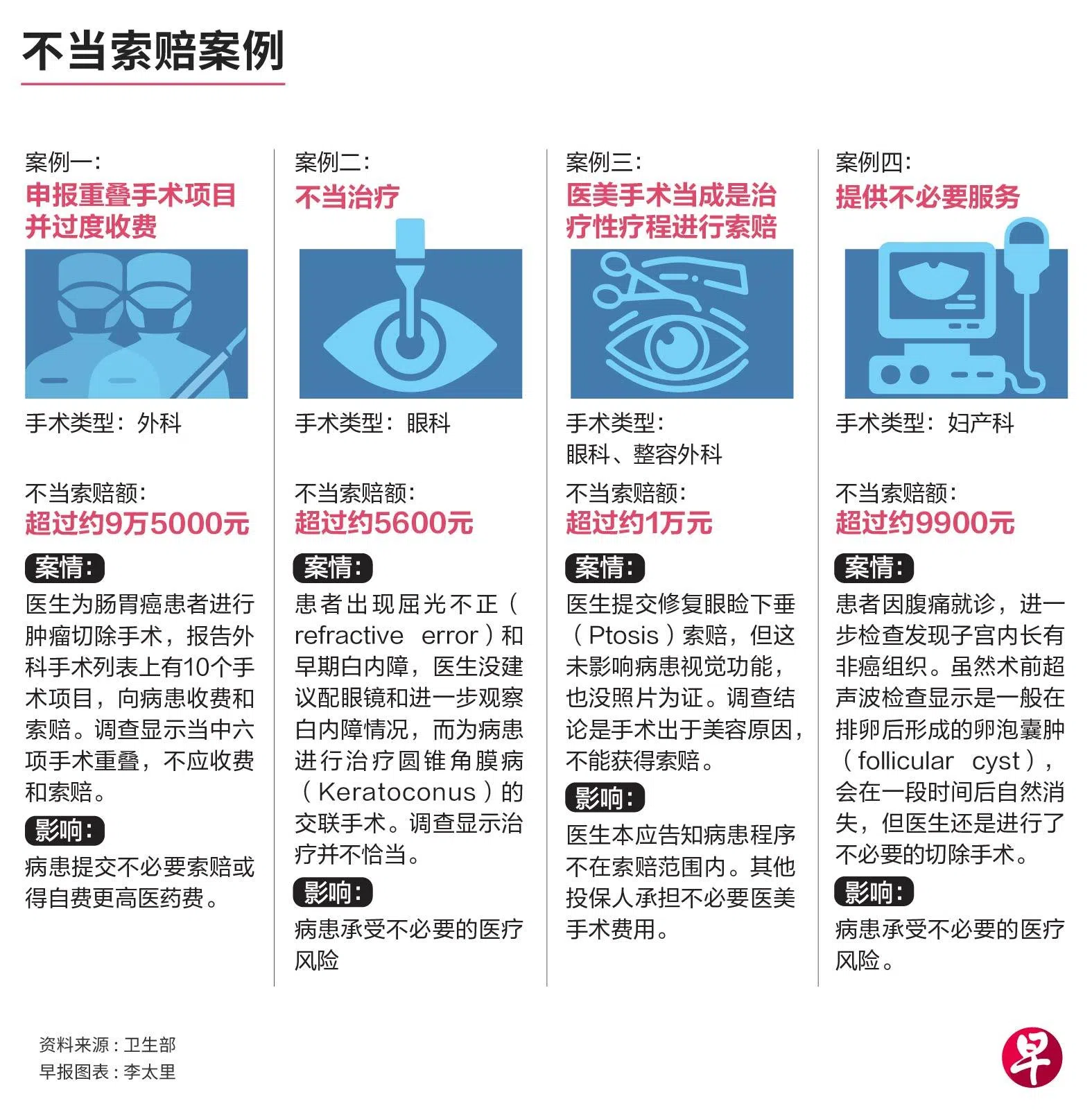 不当索赔案例

案例一:
申报重叠手术项目并过度收费

手术类型：外科

不当索赔额:
超过约9万5000元

案情:
医生为肠胃癌患者进行肿瘤切除手术，报告外科手术列表上有10个手术项目，向病患收费和索赔。调查显示当中六项手术重叠，不应收费和索赔。

影响:
病患提交不必要索赔或得自费更高医药费。

案例二:
不当治疗

手术类型：眼科

不当索赔额:
超过约5600元

案情:
患者出现屈光不正（refractive error）和早期白内障，医生没建议配眼镜和进一步观察白内障情况，而为病患进行治疗圆锥角膜病（Keratoconus）的交联手术。调查显示治疗并不恰当。

影响:
病患承受不必要的医疗风险

案例三:
医美手术当成是治疗性疗程进行索赔

手术类型:
眼科、整容外科

不当索赔额:
超过约1万元

案情:
医生提交修复眼睑下垂（Ptosis）索赔，但这未影响病患视觉功能，也没照片为证。调查结论是手术出于美容原因，不能获得索赔。

影响:
医生本应告知病患程序不在索赔范围内。其他投保人承担不必要医美手术费用。

案例四:
提供不必要服务

手术类型：妇产科

不当索赔额:
超过约9900元

案情:
患者因腹痛就诊，进一步检查发现子宫内长有非癌组织。虽然术前超声波检查显示是一般在排卵后形成的卵泡囊肿（follicular cyst），会在一段时间后自然消失，但医生还是进行了不必要的切除手术。

影响:
病患承受不必要的医疗风险。

资料来源：卫生部
早报图表：李太里

早