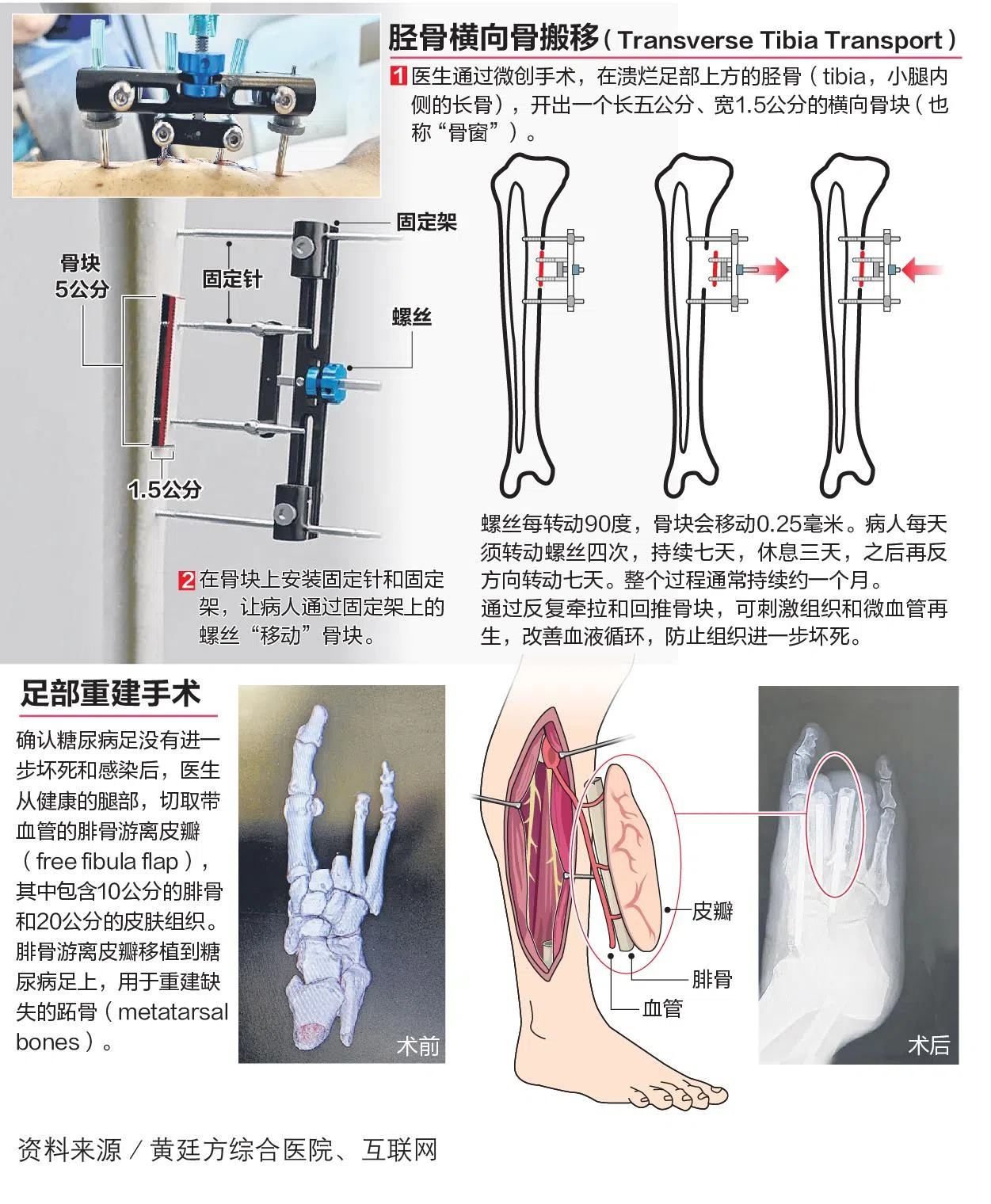 胫骨横向骨搬移（Transverse Tibia Transport）

1 医生通过微创手术，在溃烂足部上方的胫骨（tibia，小腿内侧的长骨），开出一个长五公分、宽1.5公分的横向骨块（也称“骨窗”）。

固定架

骨块 5公分

固定针

螺丝

1.5公分

2 在骨块上安装固定针和固定架，让病人通过固定架上的螺丝“移动”骨块。

螺丝每转动90度，骨块会移动0.25毫米。病人每天须转动螺丝四次，持续七天，休息三天，之后再反方向转动七天。整个过程通常持续约一个月。

通过反复牵拉和回推骨块，可刺激组织和微血管再生，改善血液循环，防止组织进一步坏死。

足部重建手术

确认糖尿病足没有进一步坏死和感染后，医生从健康的腿部，切取带血管的腓骨游离皮瓣（free fibula flap），其中包含10公分的腓骨和20公分的皮肤组织。腓骨游离皮瓣移植到糖尿病足上，用于重建缺失的跖骨（metatarsal bones）。

术前

皮瓣

腓骨

血管

术后

资料来源／黄廷方综合医院、互联网