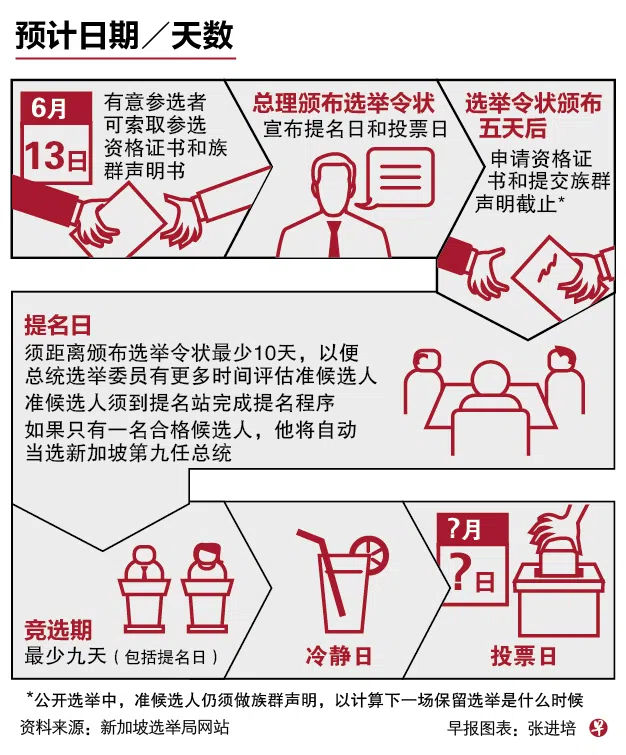 预计日期／天数

6月
13日

有意参选者可索取参选资格证书和族群声明书

总理颁布选举令状
宣布提名日和投票日

选举令状颁布五天后
申请资格证书和提交族群声明截止*

提名日
须距离颁布选举令状最少10天，以便总统选举委员有更多时间评估准候选人
准候选人须到提名站完成提名程序
如果只有一名合格候选人，他将自动当选新加坡第九任总统

竞选期
最少九天（包括提名日）

冷静日

?月
?日

投票日

*公开选举中，准候选人仍须做族群声明，以计算下一场保留选举是什么时候

资料来源：新加坡选举局网站

早报图表：张进培