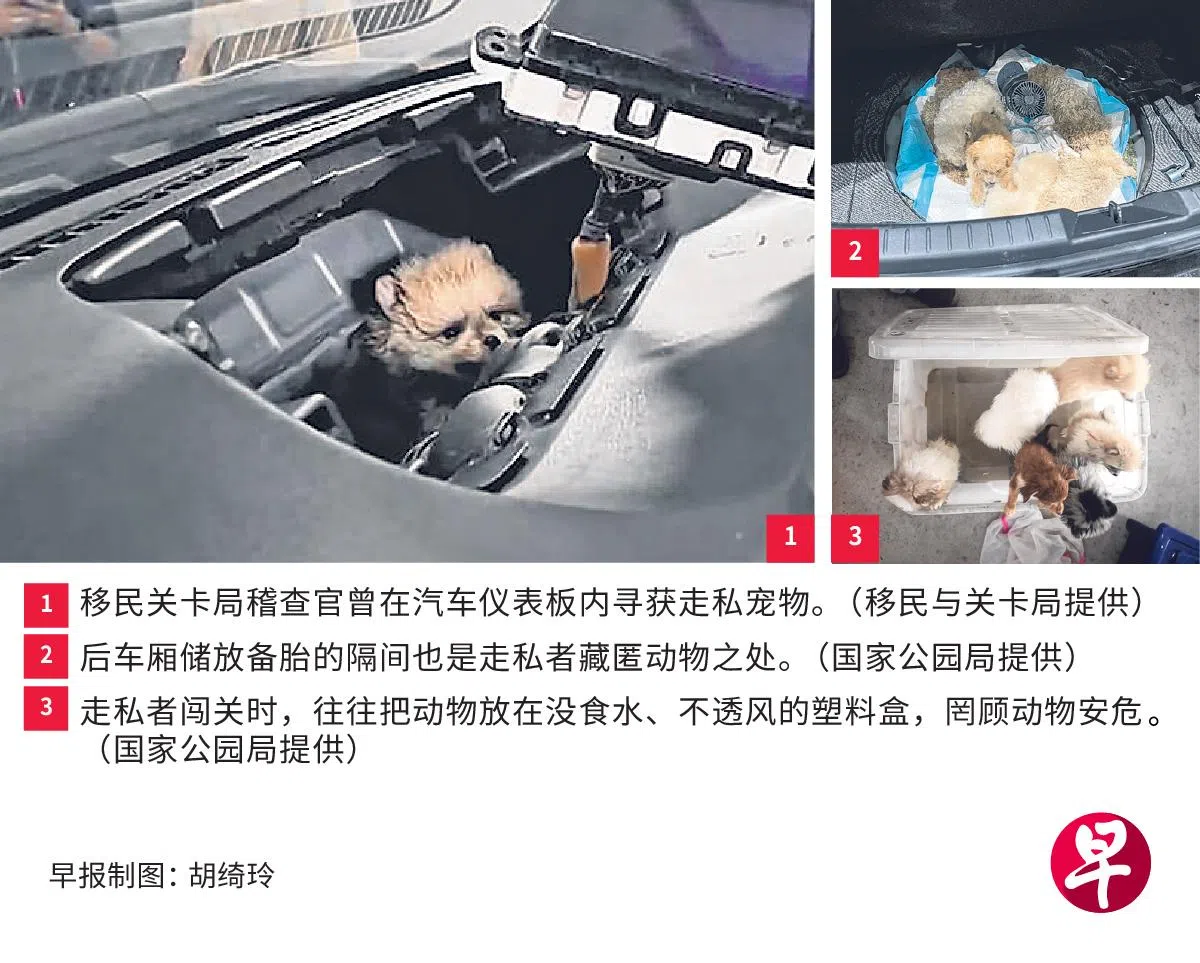 2

1

3

1 移民关卡局稽查官曾在汽车仪表板内寻获走私宠物。（移民与关卡局提供）

2 后车厢储放备胎的隔间也是走私者藏匿动物之处。（国家公园局提供）

3 走私者闯关时，往往把动物放在没食水、不透风的塑料盒，罔顾动物安危。（国家公园局提供）

早报制图：胡绮玲

早